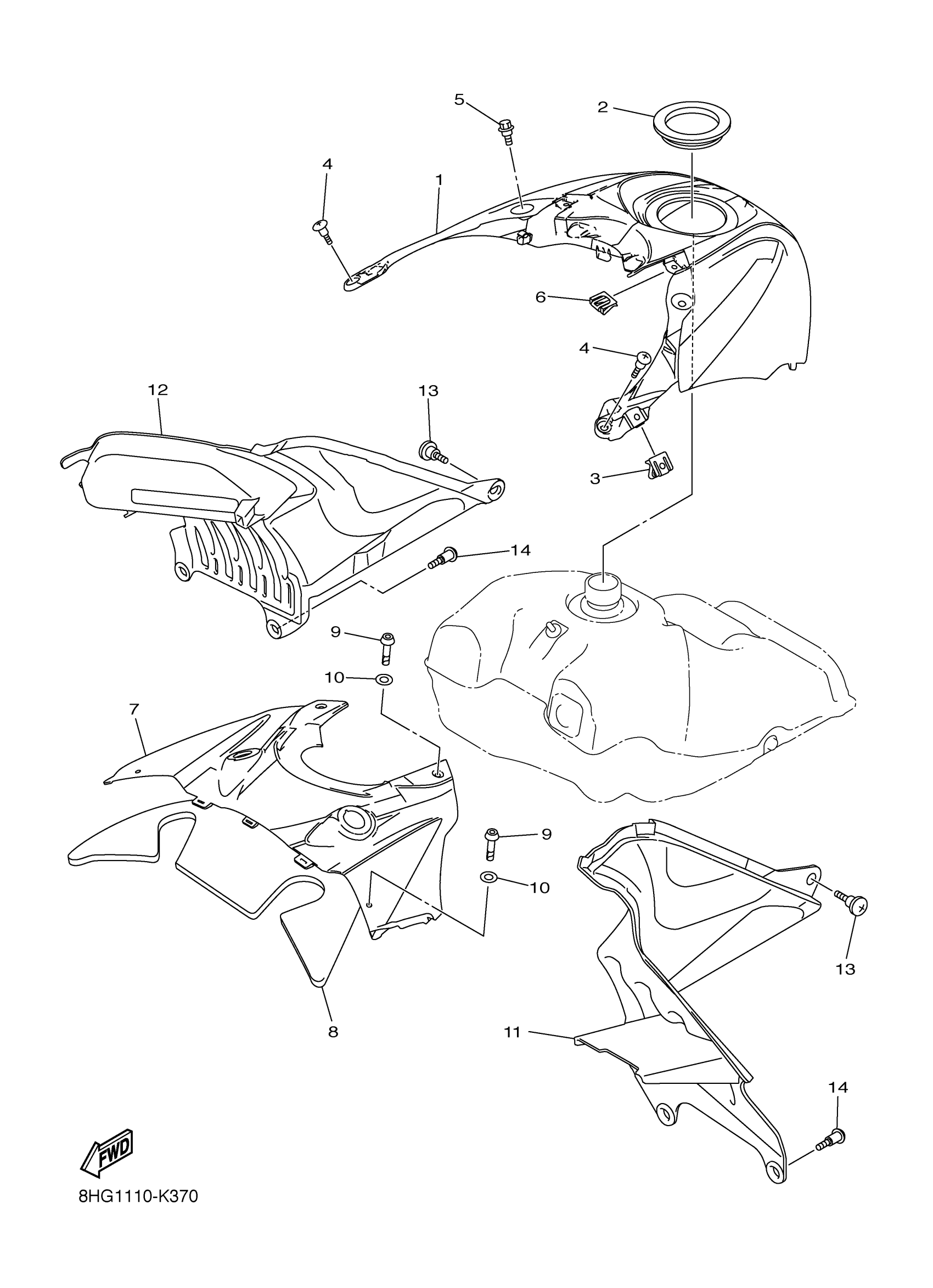 5
2
4
1
6
4
12
13
3
14
9
10
7
9
10
13
8
11
14
FWD
8HG1110-K370