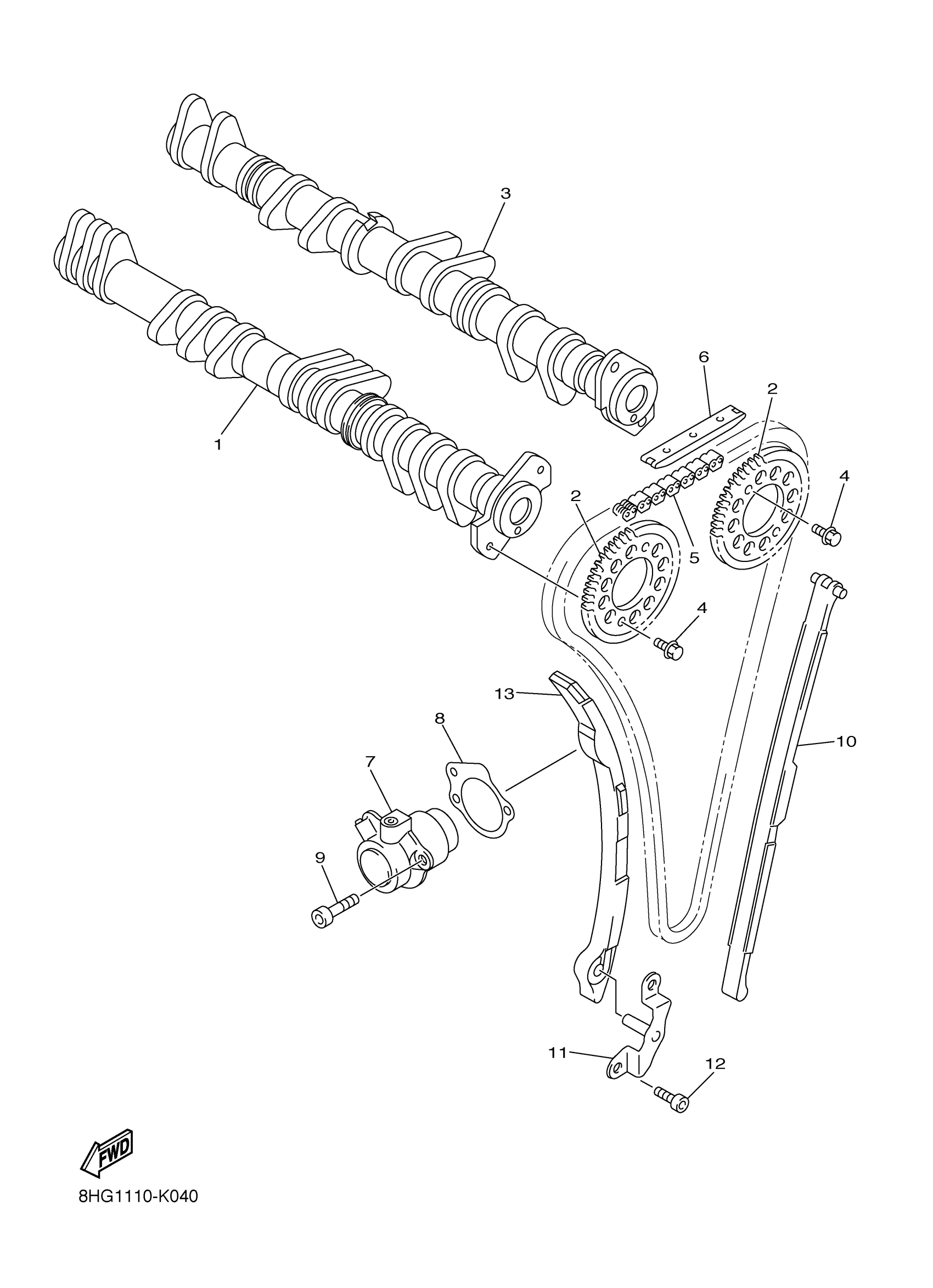 3

6

2

1

4

2

5

4

13

8

10

7

9

11

12

FWD

8HG1110-K040