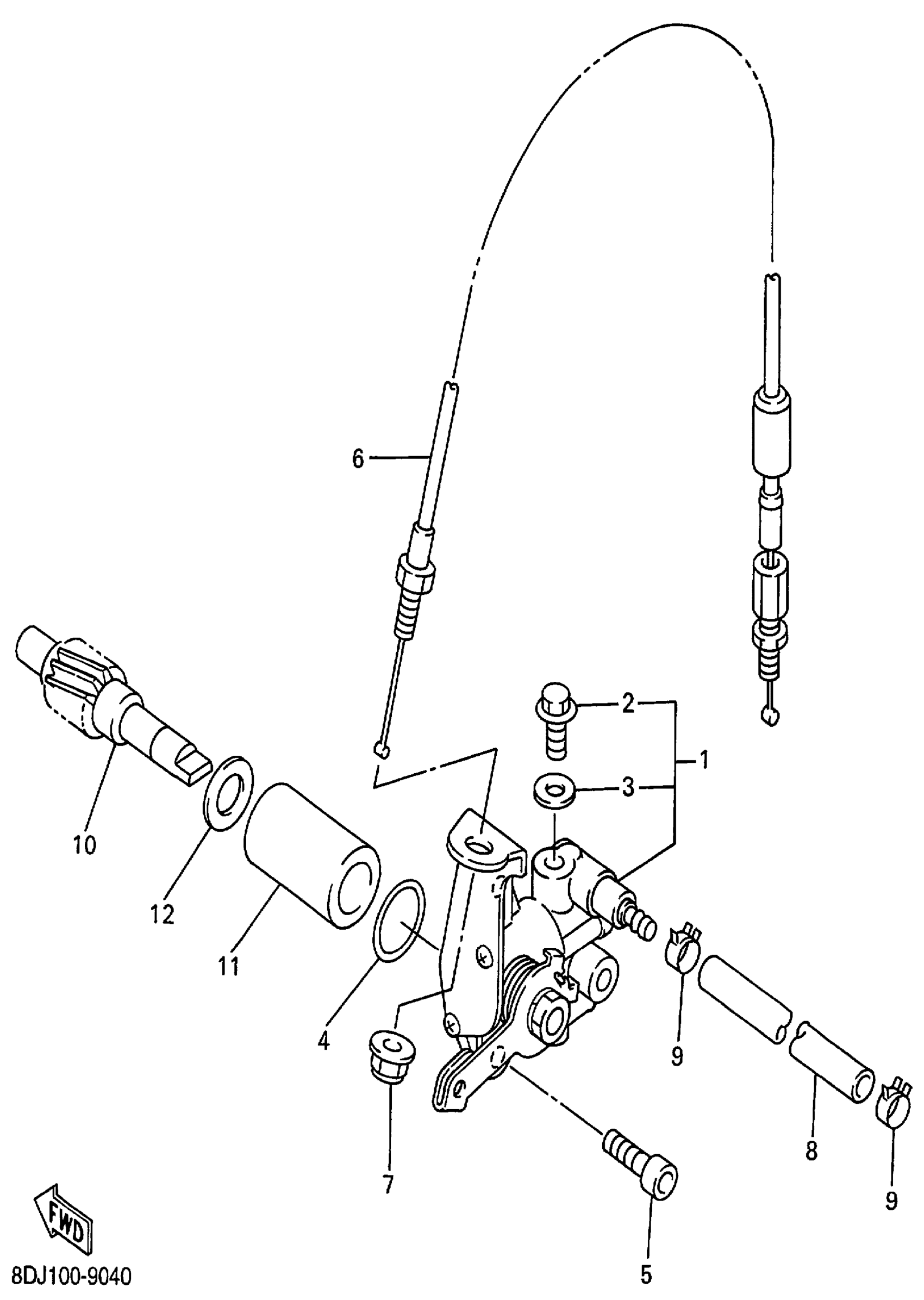 6
2
1
3
10
12
11
4
9
7
8
9
5
FWD
8DJ100-9040