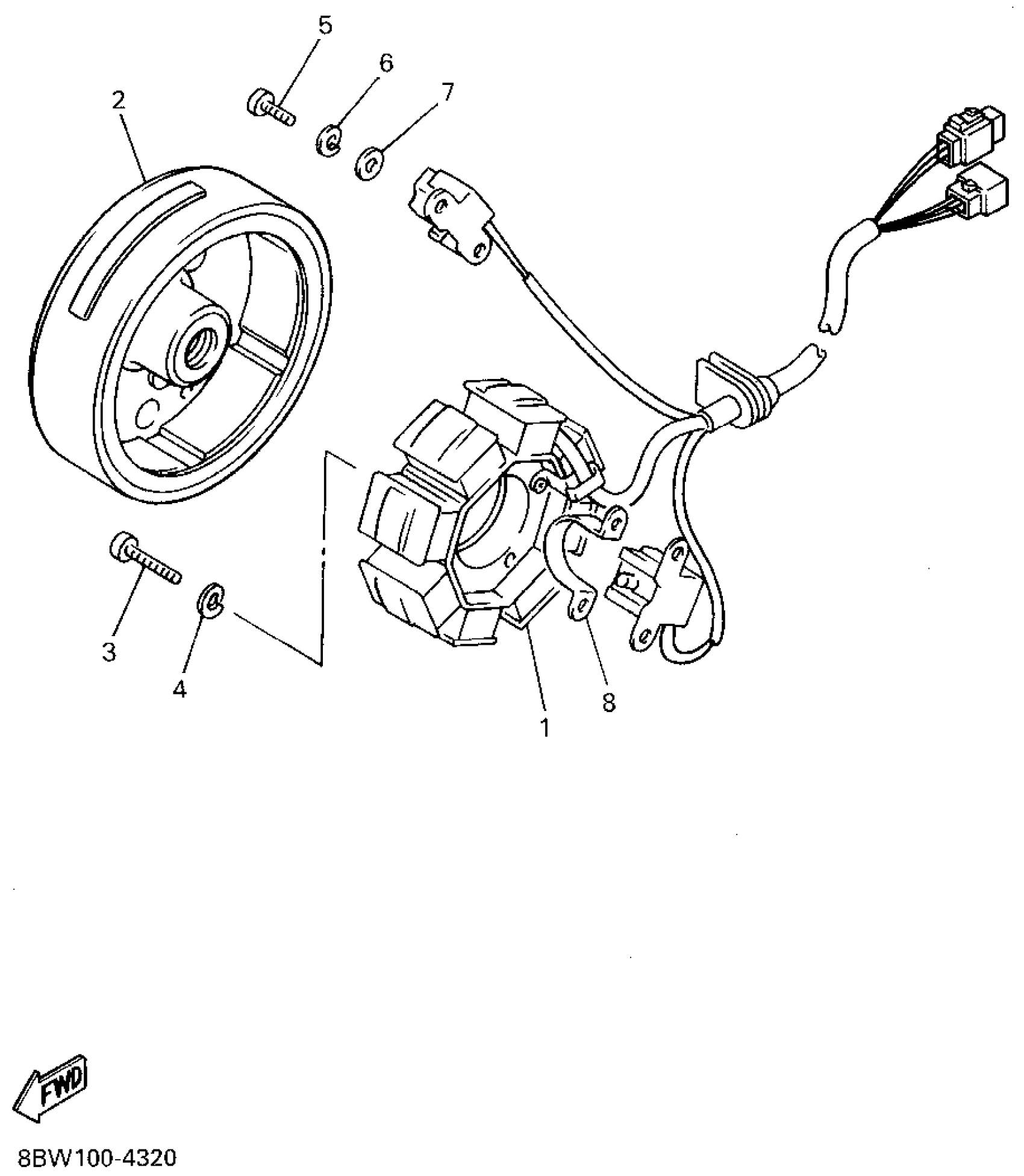 5
6
7
2
3
4
1
8
FWD
8BW100-4320