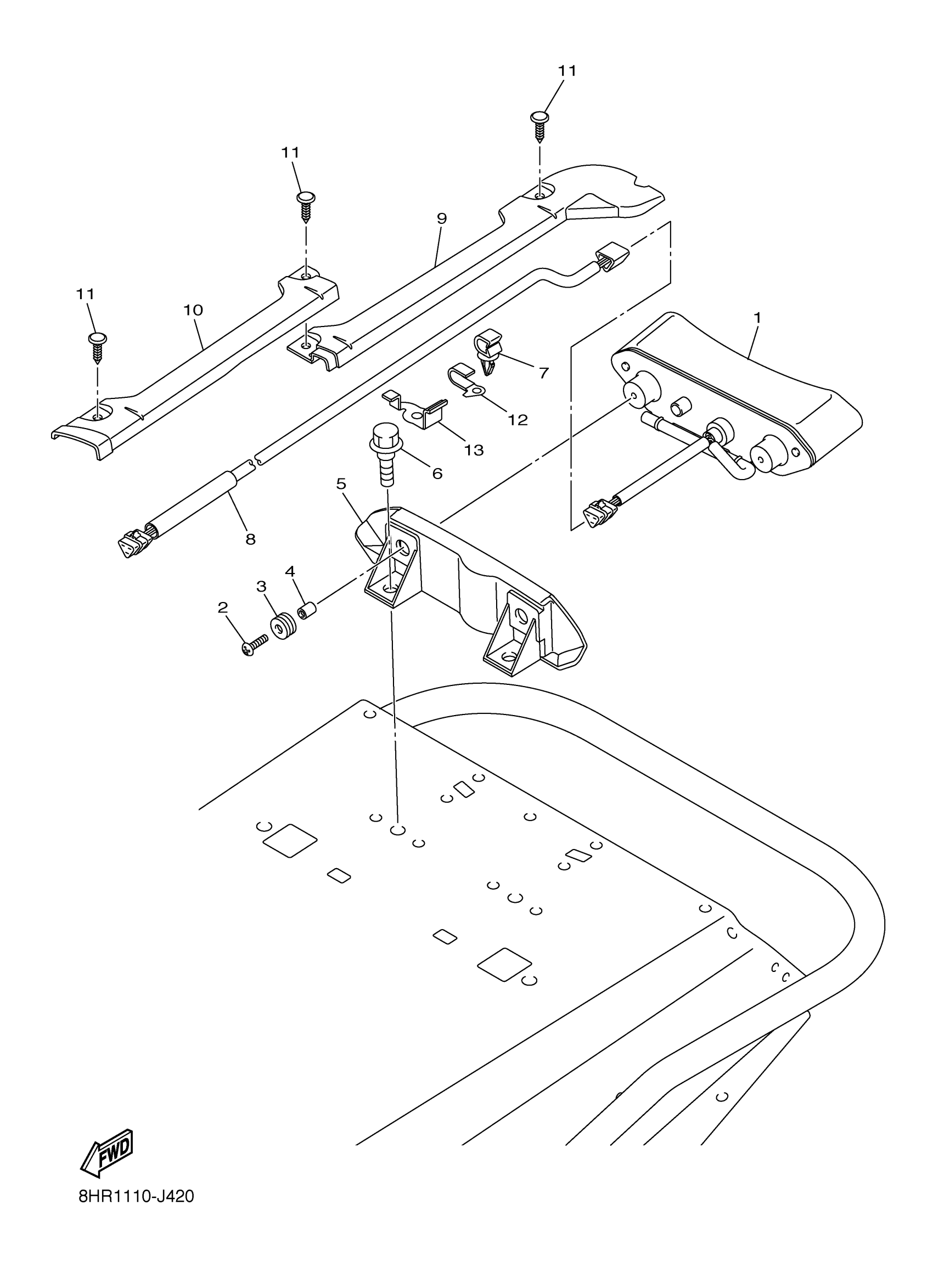 11
11
9
11
10
1
7
12
13
6
5
8
4
3
2
FWD
8HR1110-J420