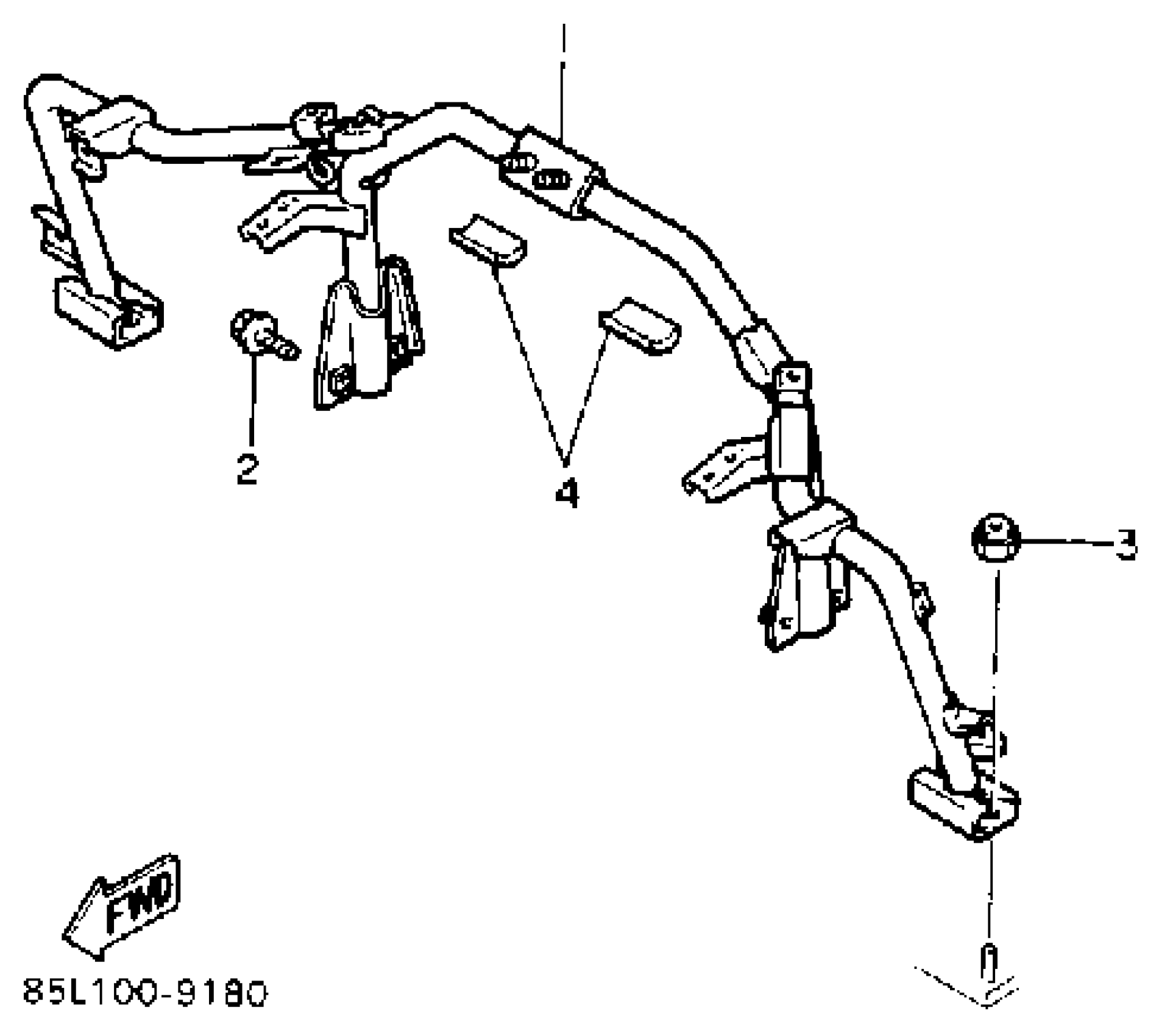 1
2
4
3
FWD
85L100-9180