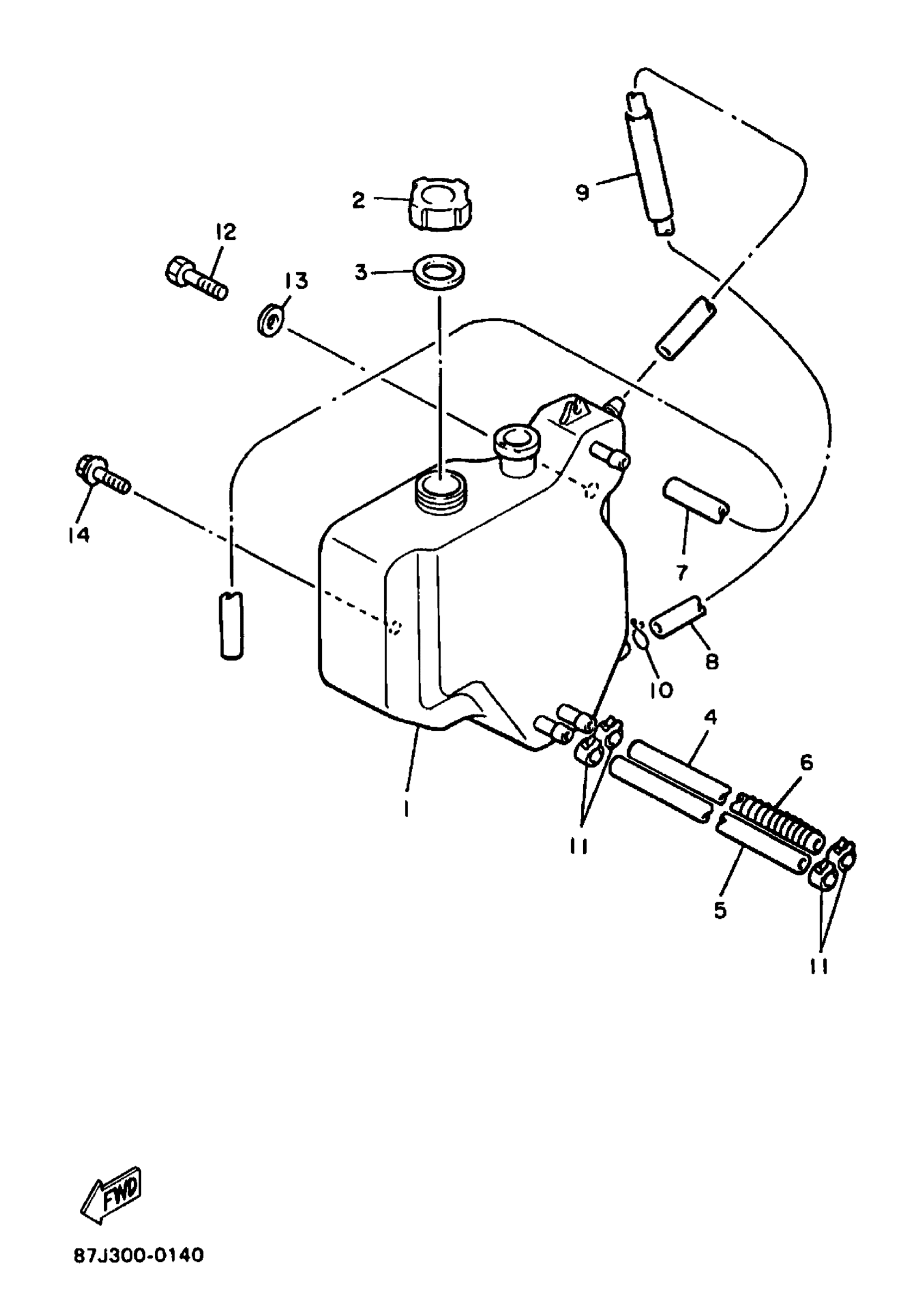 9

2

12

3

13

14

7

8

10

4

6

1

11

5

11

FWD

87J300-0140