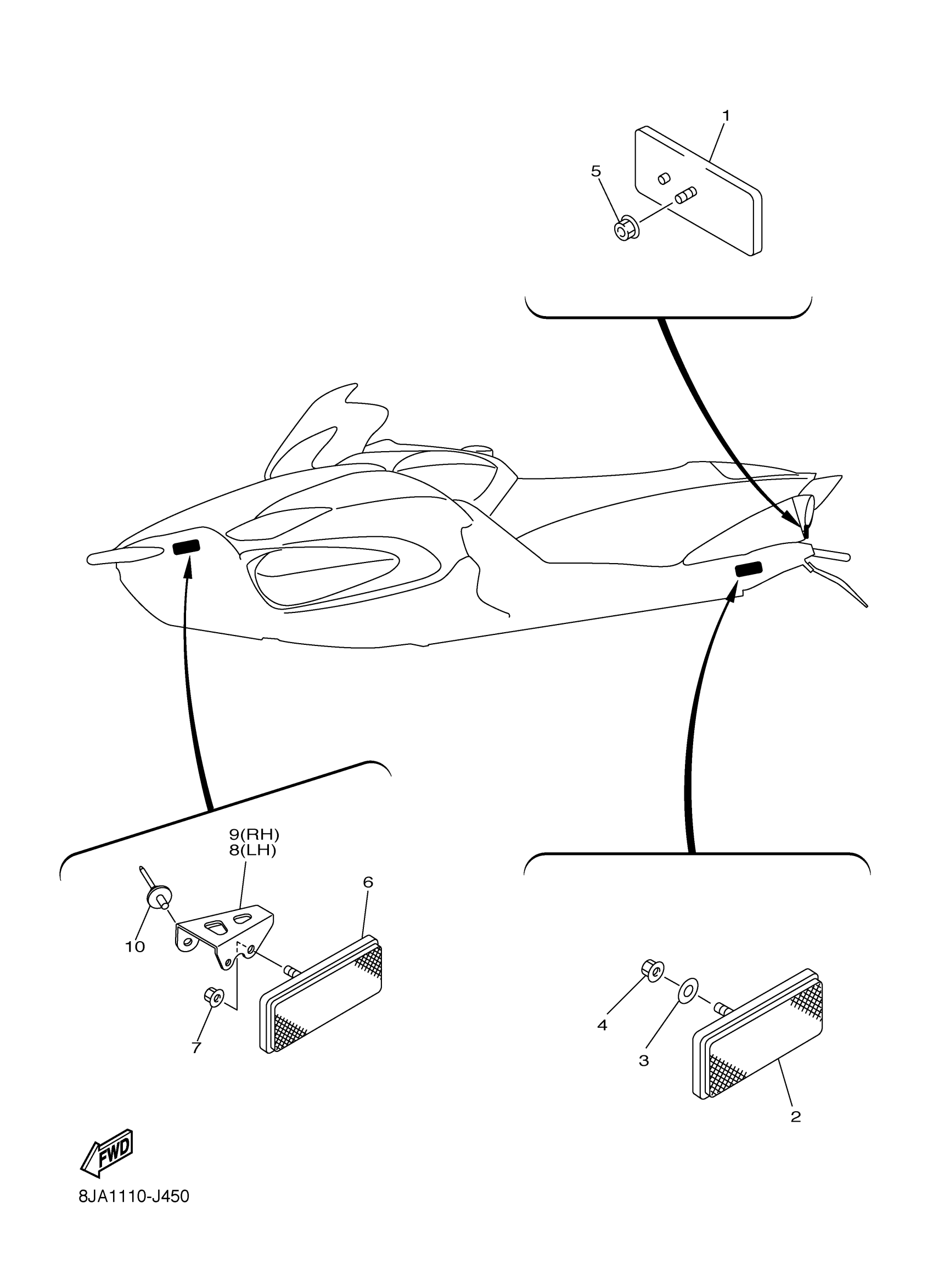 1
5
9(RH)
8(LH)
6
10
7
4
3
2
FWD
8JA1110-J450