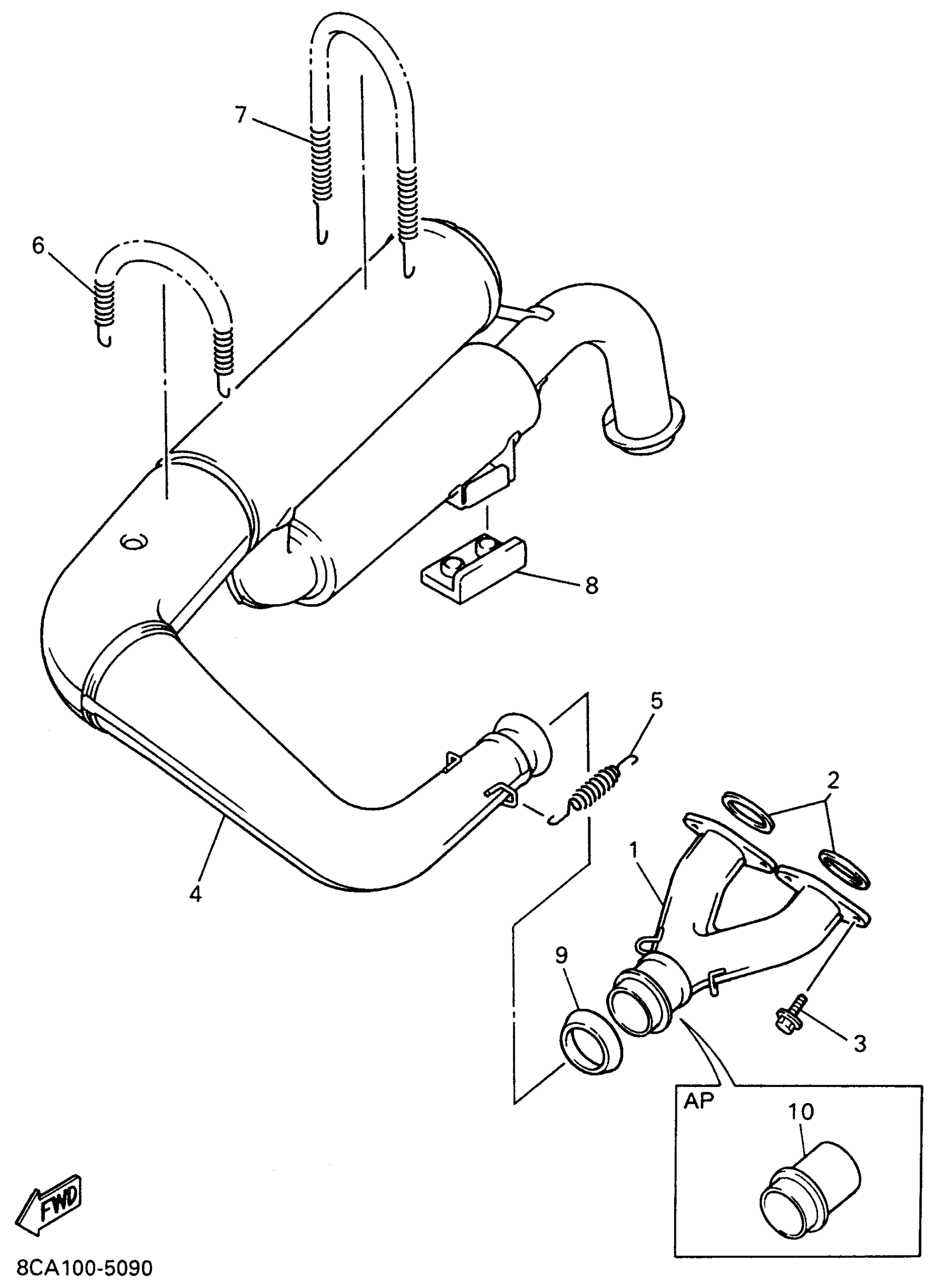 7
6
8
5
2
1
4
9
3
AP
10
FWD
8CA100-5090