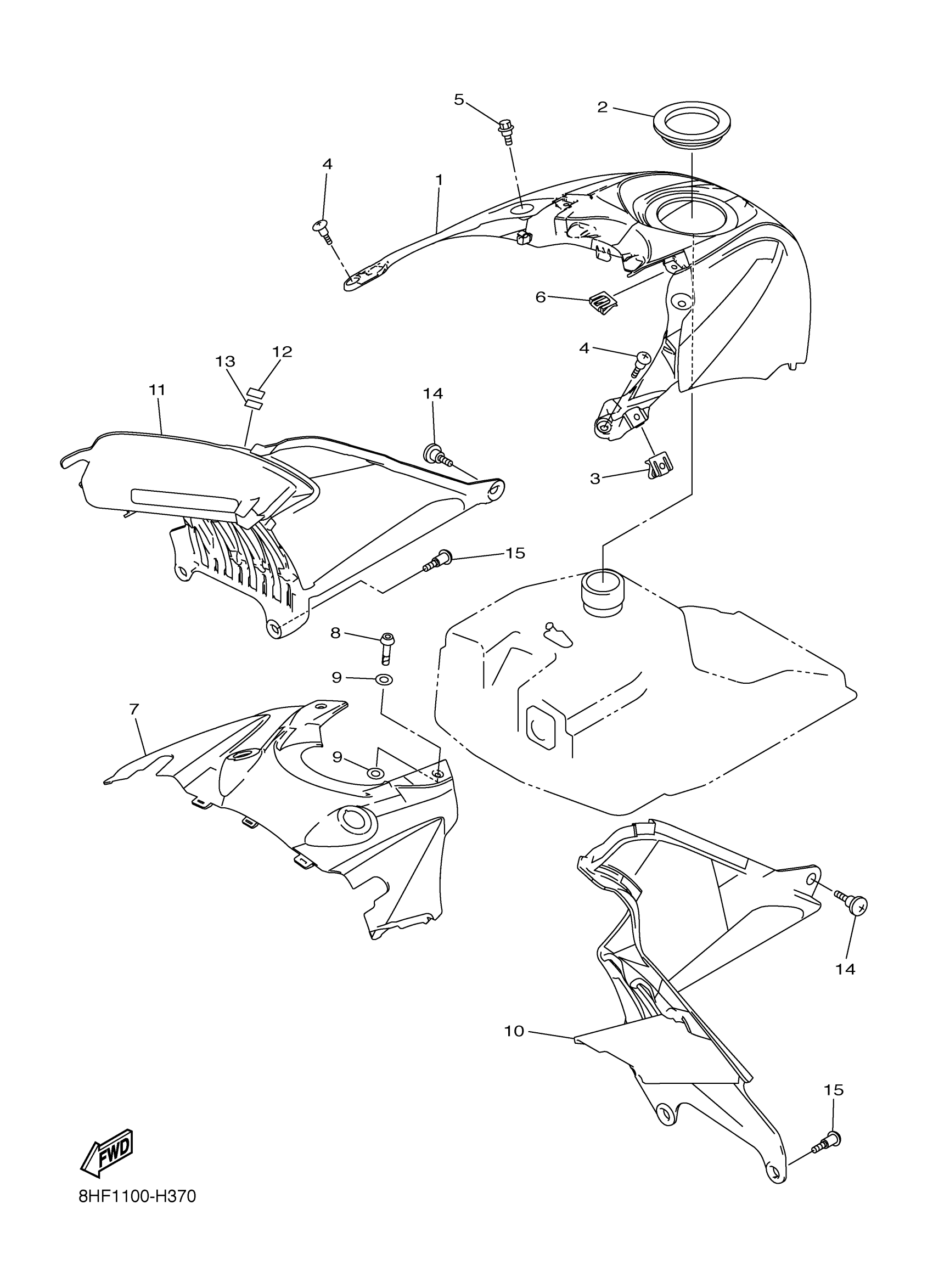 5
2
4
1
6
4
13
12
11
14
3
15
8
9
7
9
14
10
15
FWD
8HF1100-H370