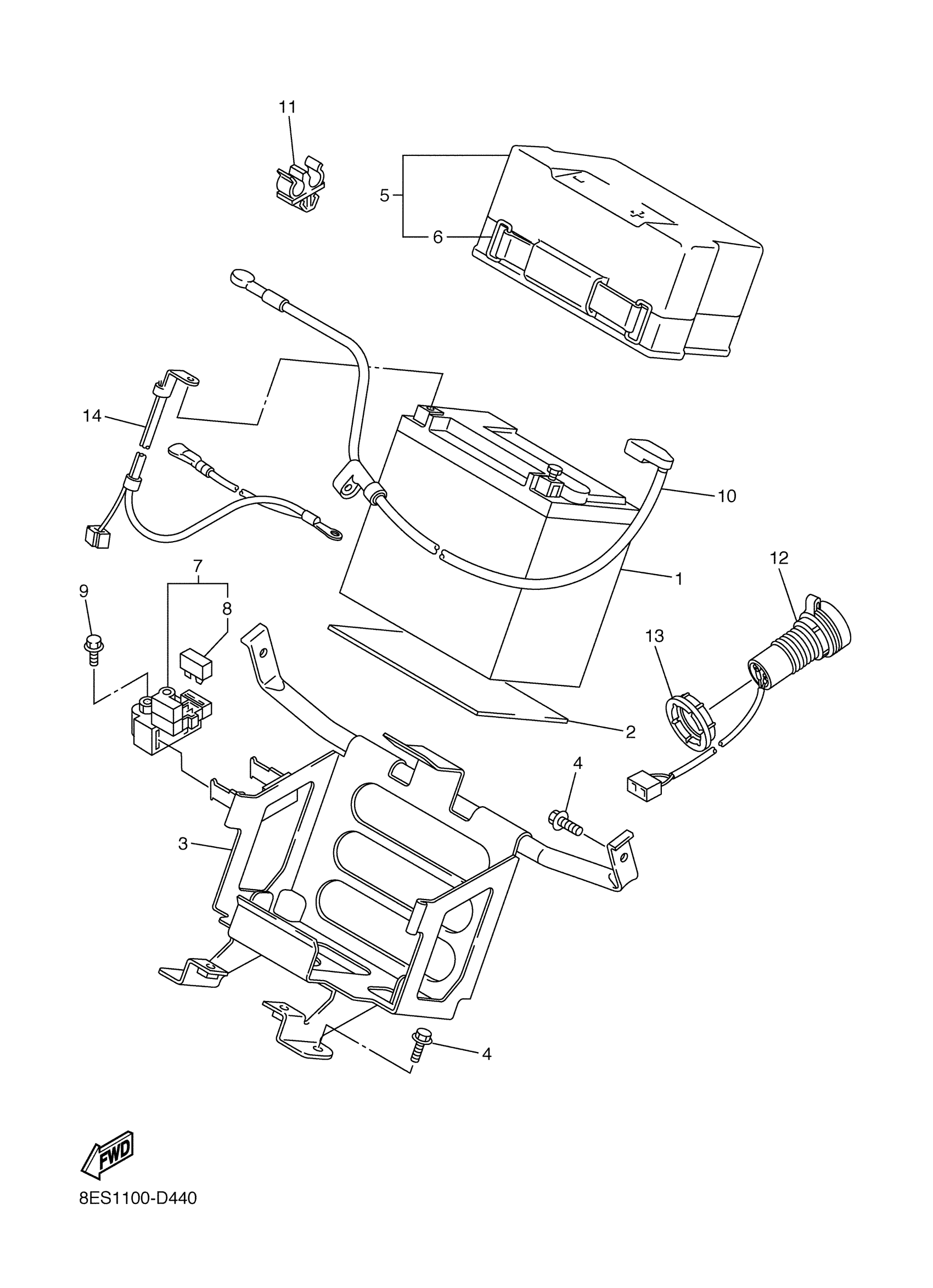 11

5

6

14

10

1

12

7

9

8

13

2

4

3

4

FWD

8ES1100-D440