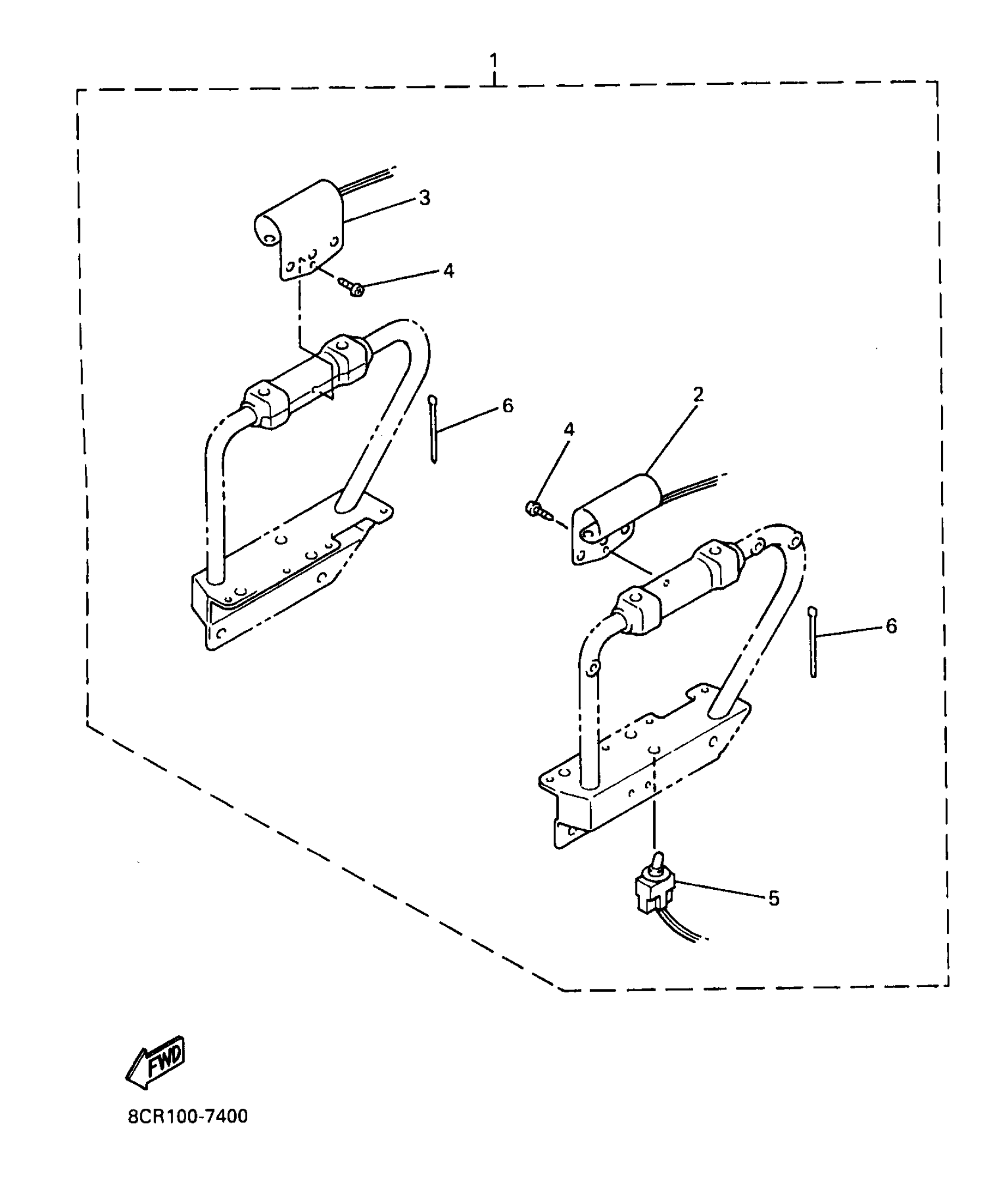 1
3
4
6
2
4
6
5
FWD
8CR100-7400