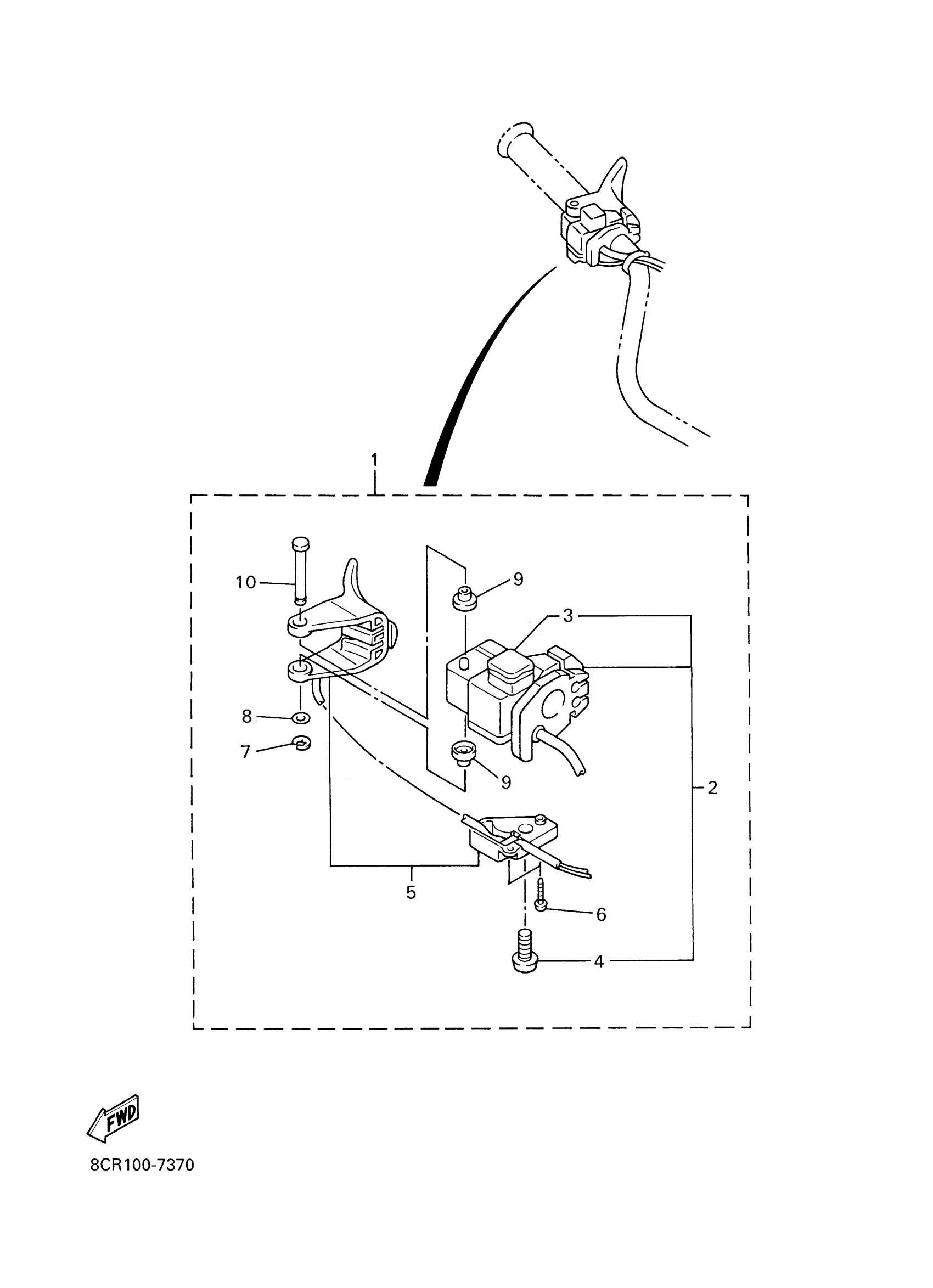 1

10

9

3

8

7

9

2

5

6

4

FWD

8CR100-7370