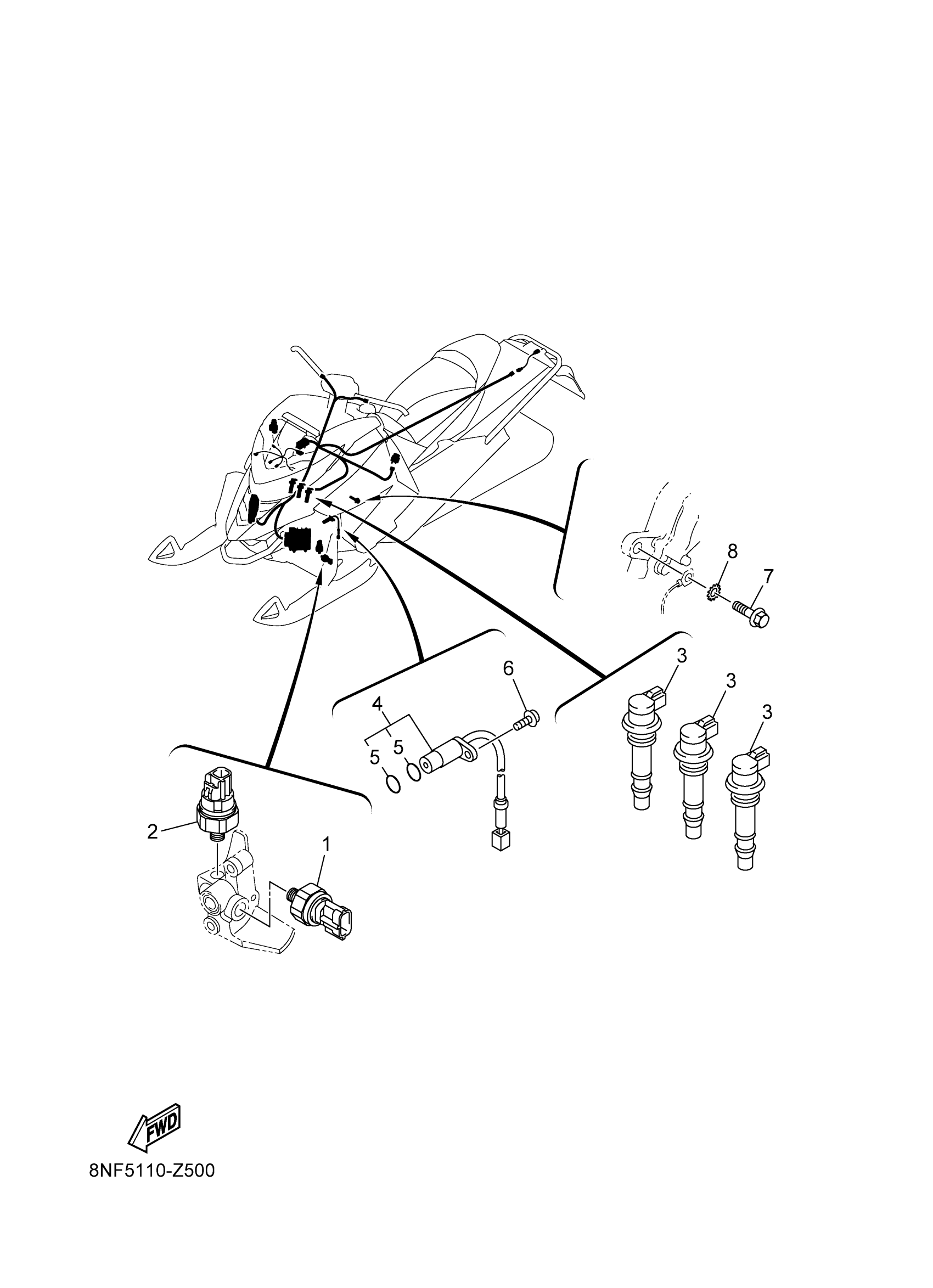 8
7
3
3
3
6
4
5
5
2
1
FWD
8NF5110-Z500