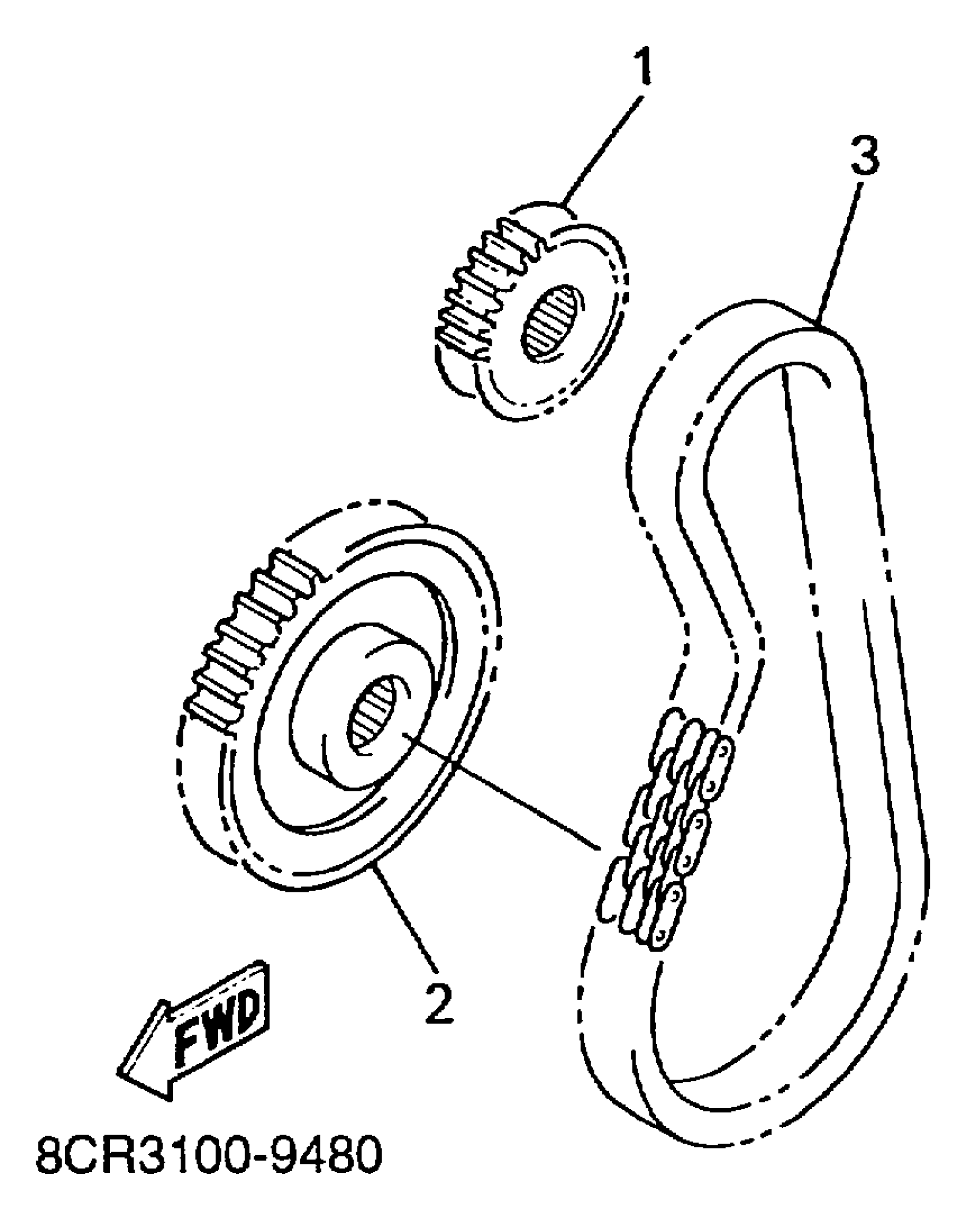 1
3
2
FWD
8CR3100-9480