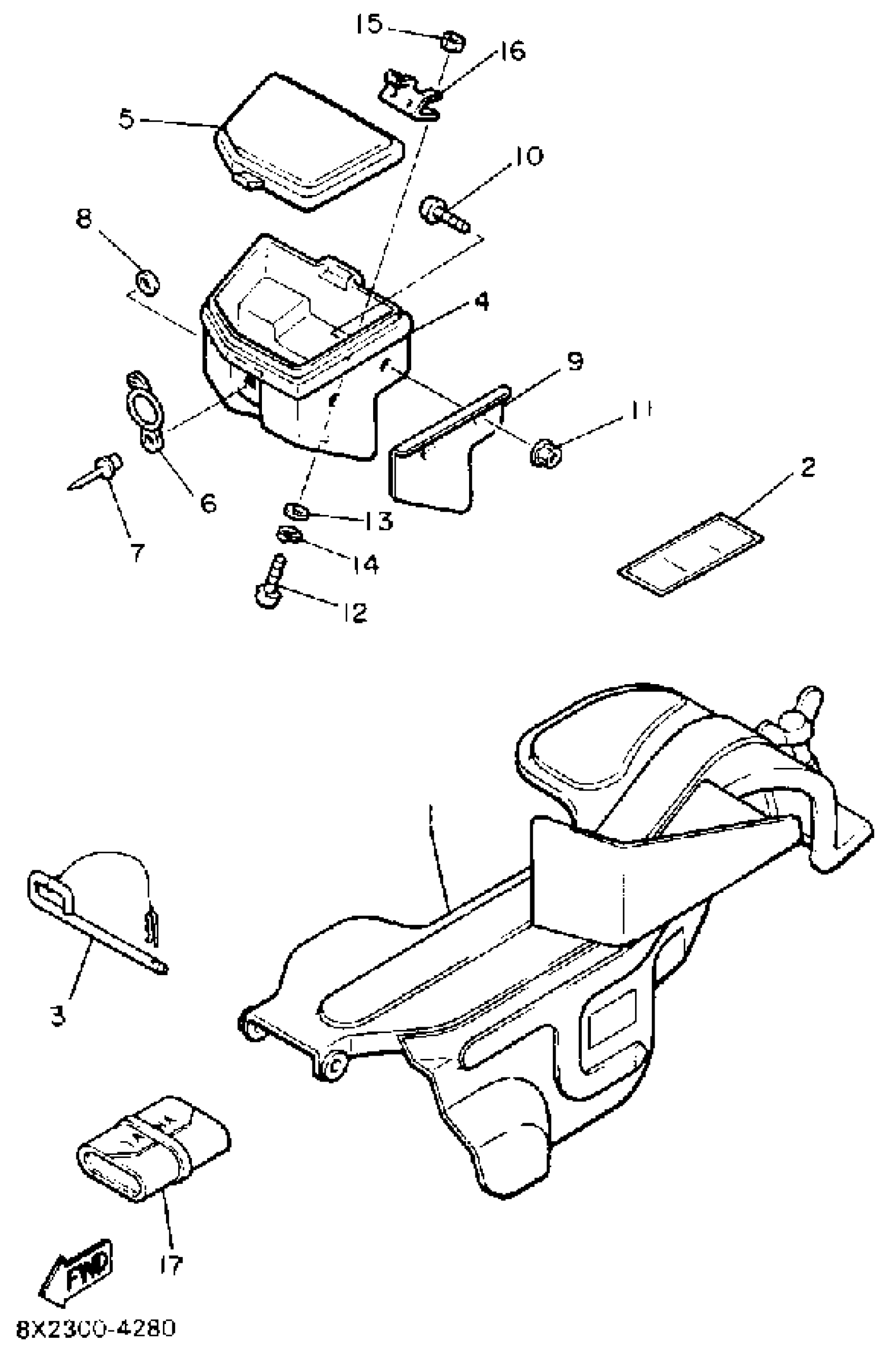 15
16
5
10
8
4
9
11
2
6
7
13
14
12
3
17
FWD
8X2300-4280