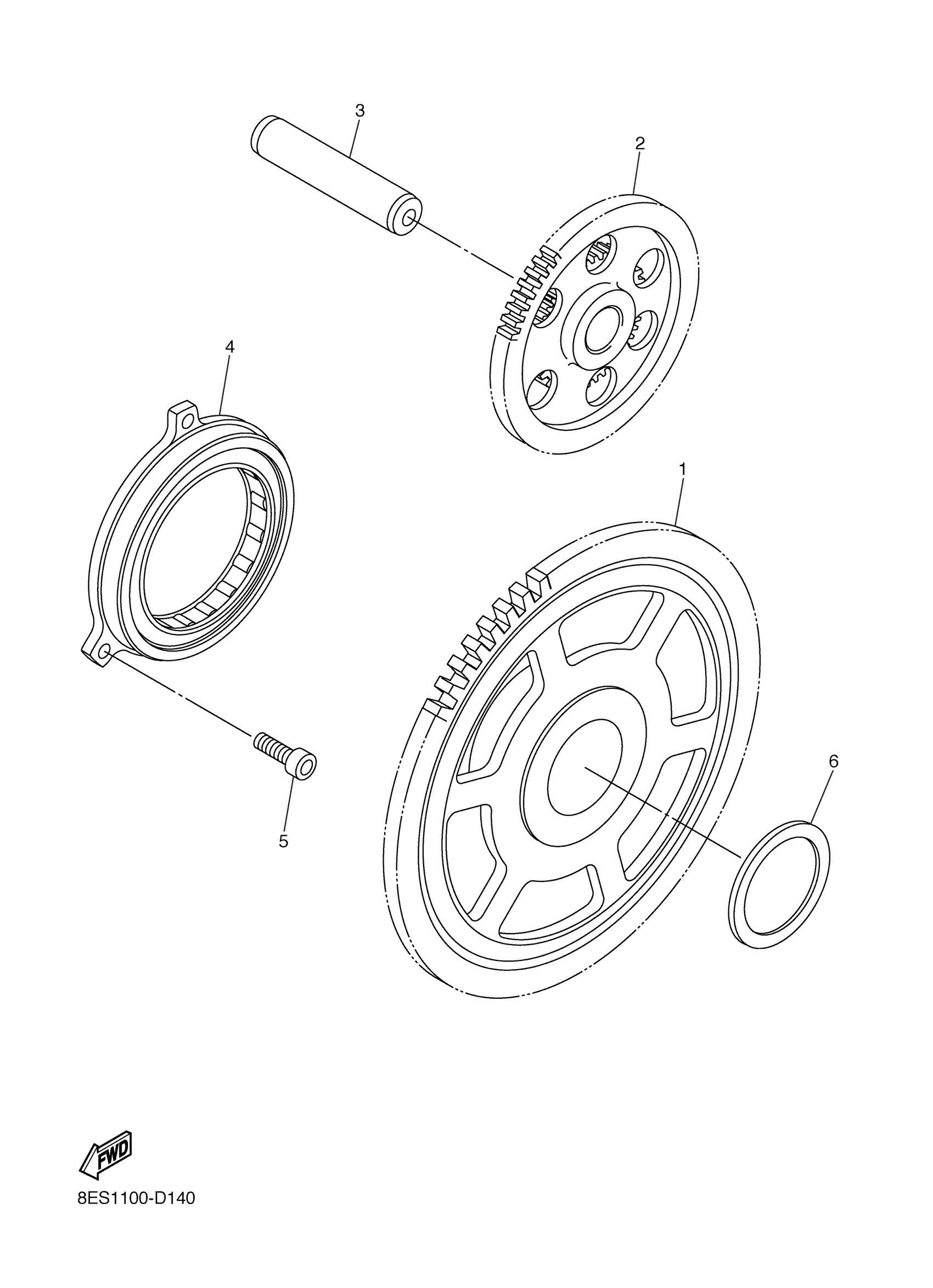 3

2

4

1

6

5

FWD

8ES1100-D140