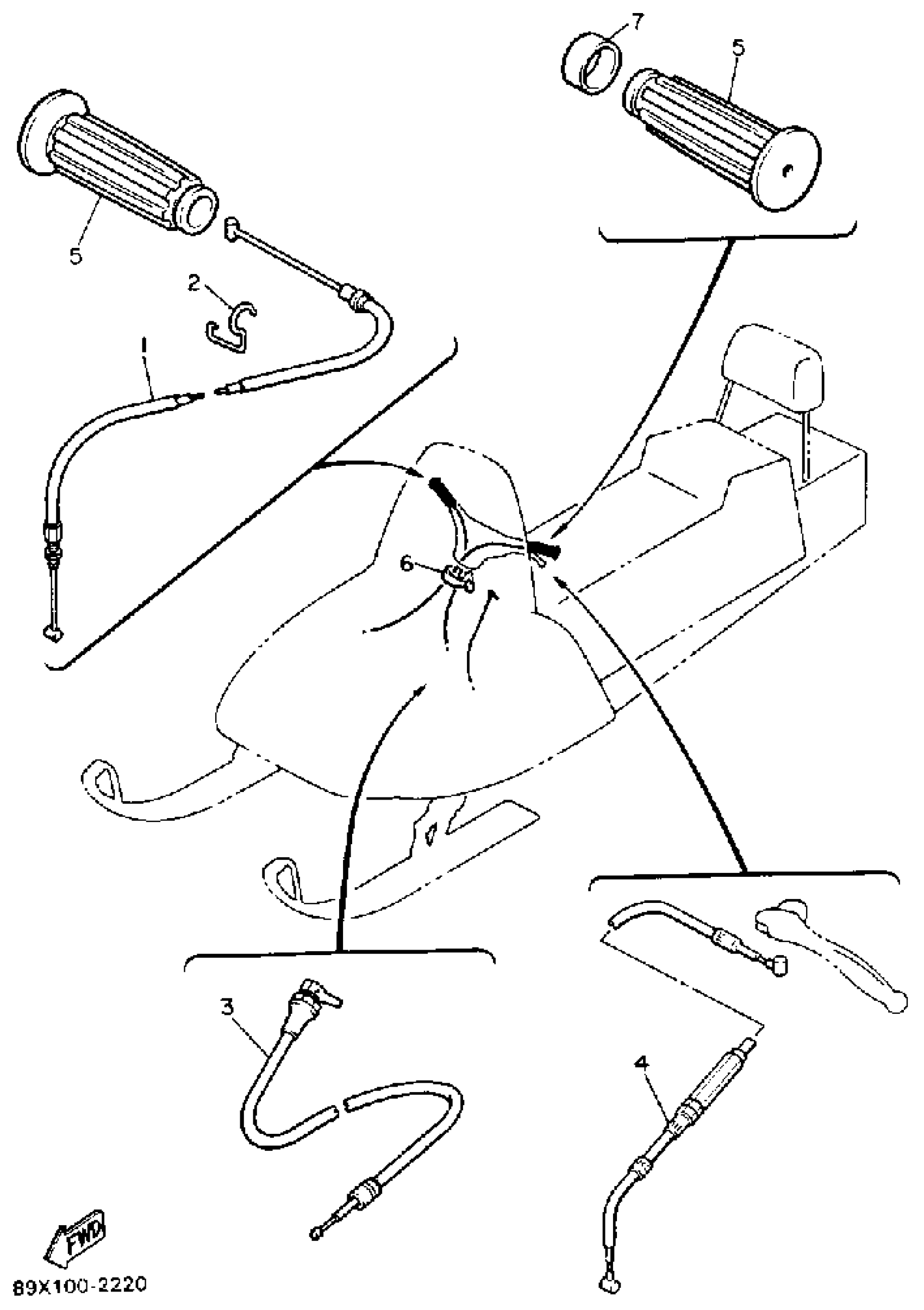 7
5
5
2
1
6
3
4
FWD
89X100-2220