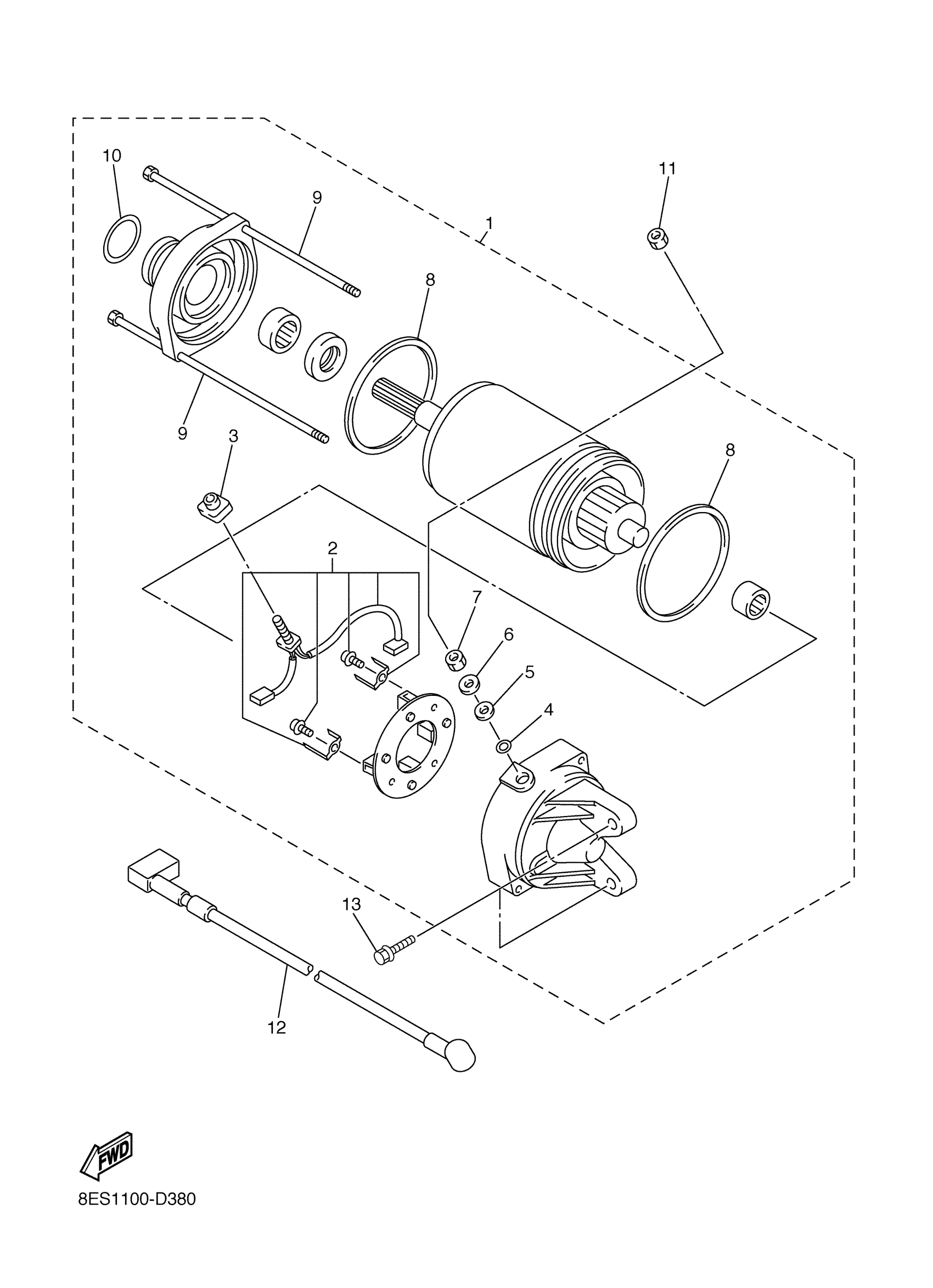 10
11
9
1
8
9
3
8
2
7
6
5
4
13
12
FWD
8ES1100-D380