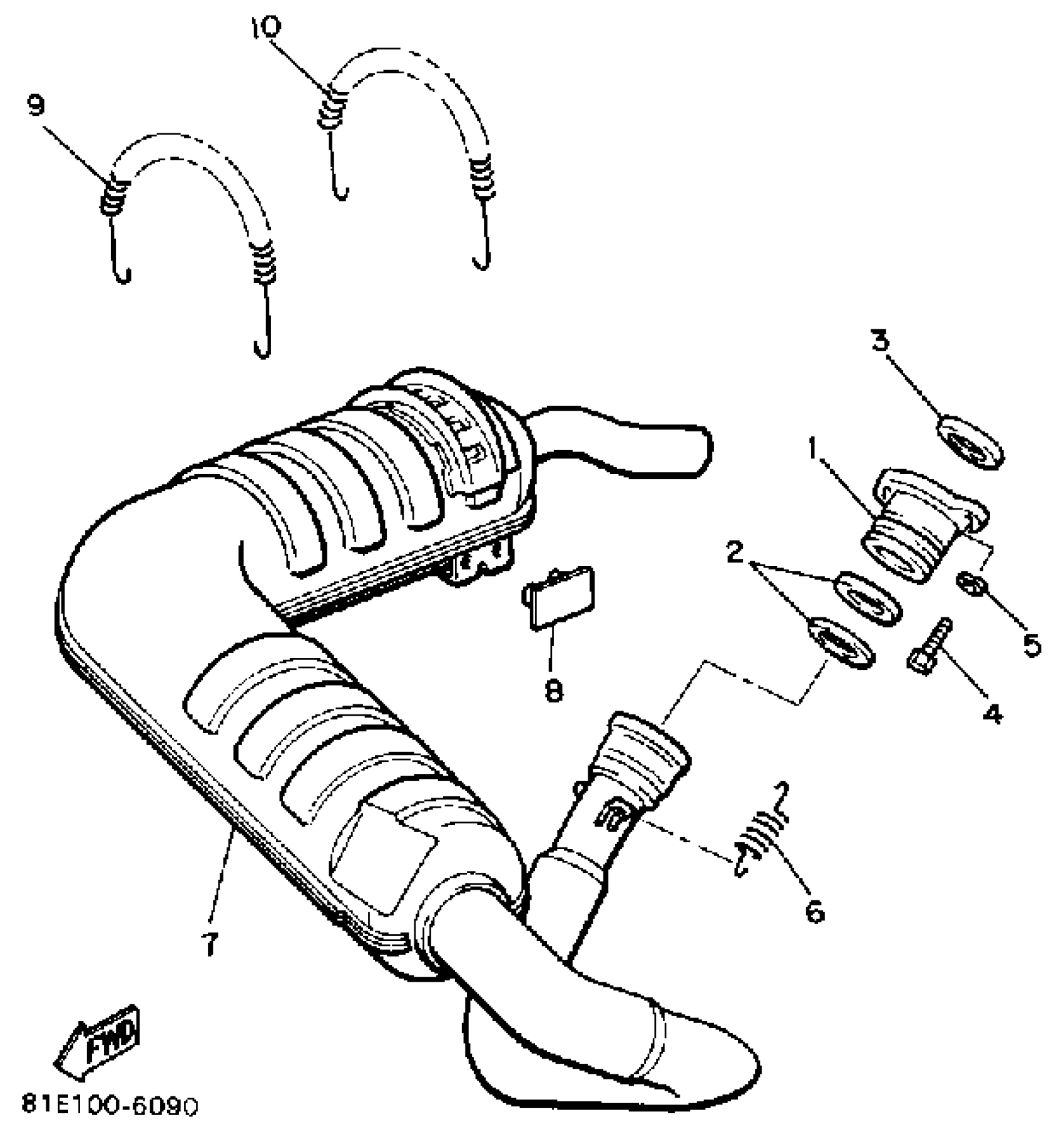 10
9
3
1
2
5
8
4
6
7
FWD
81E100-6090