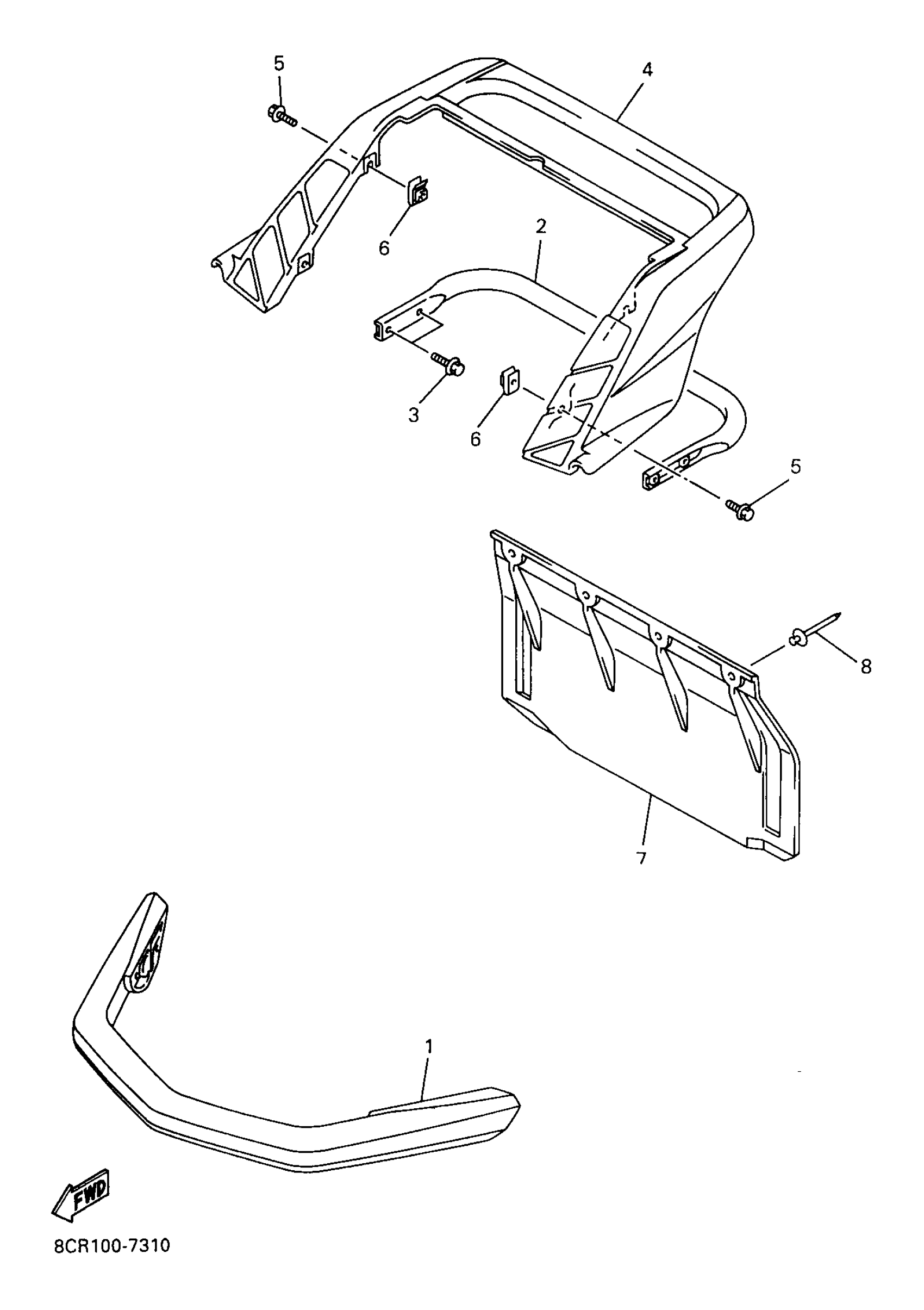 5
4
6
2
3
6
5
8
7
1
FWD
8CR100-7310