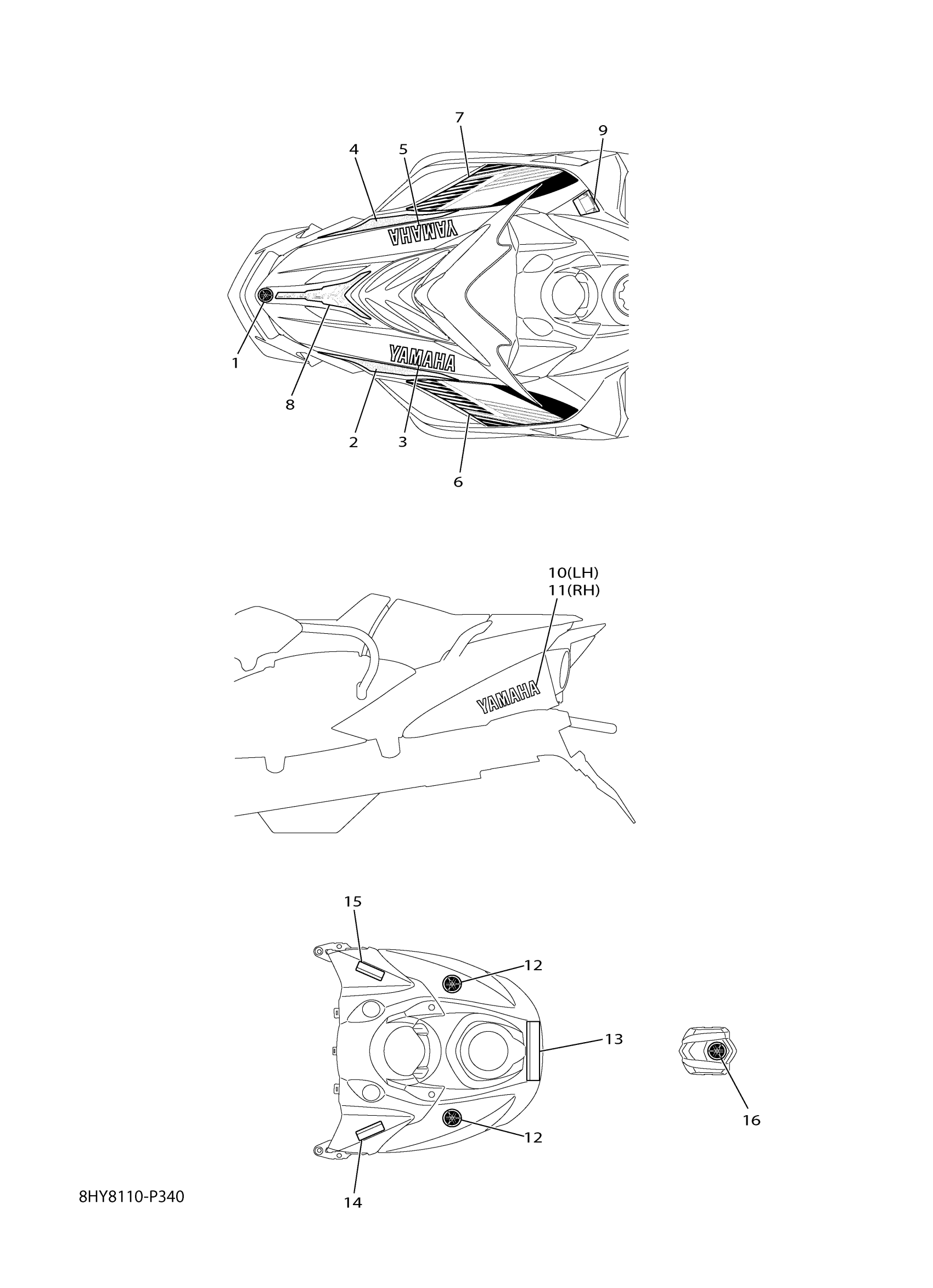 7
9
4
5
YAMAHA
YAMAHA
1
8
2
3
6

10(LH)
11(RH)
YAMAHA

15
12
13
12
14
16

8HY8110-P340