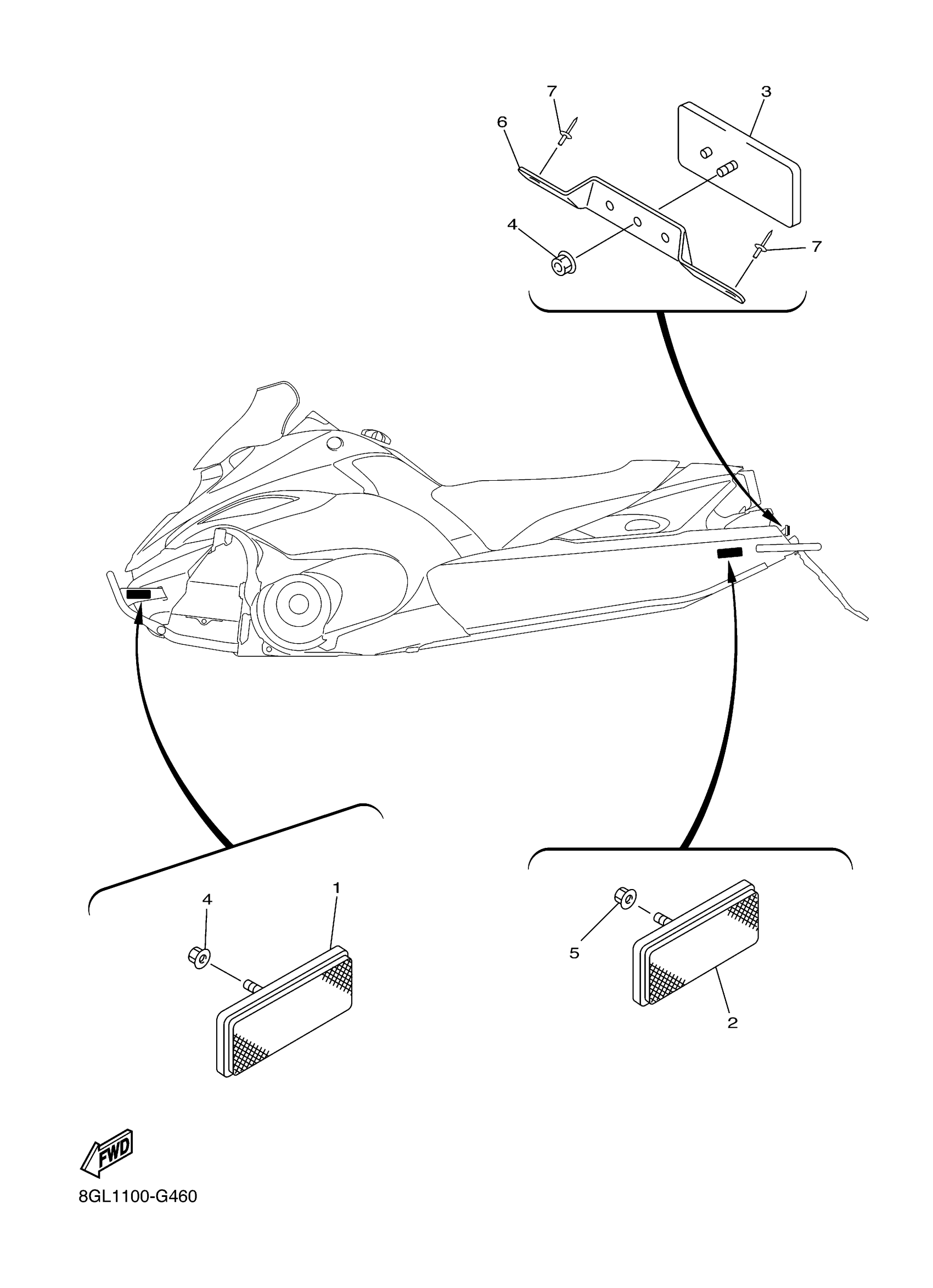 7
3
6
4
7
4
1
5
2
FWD
8GL1100-G460