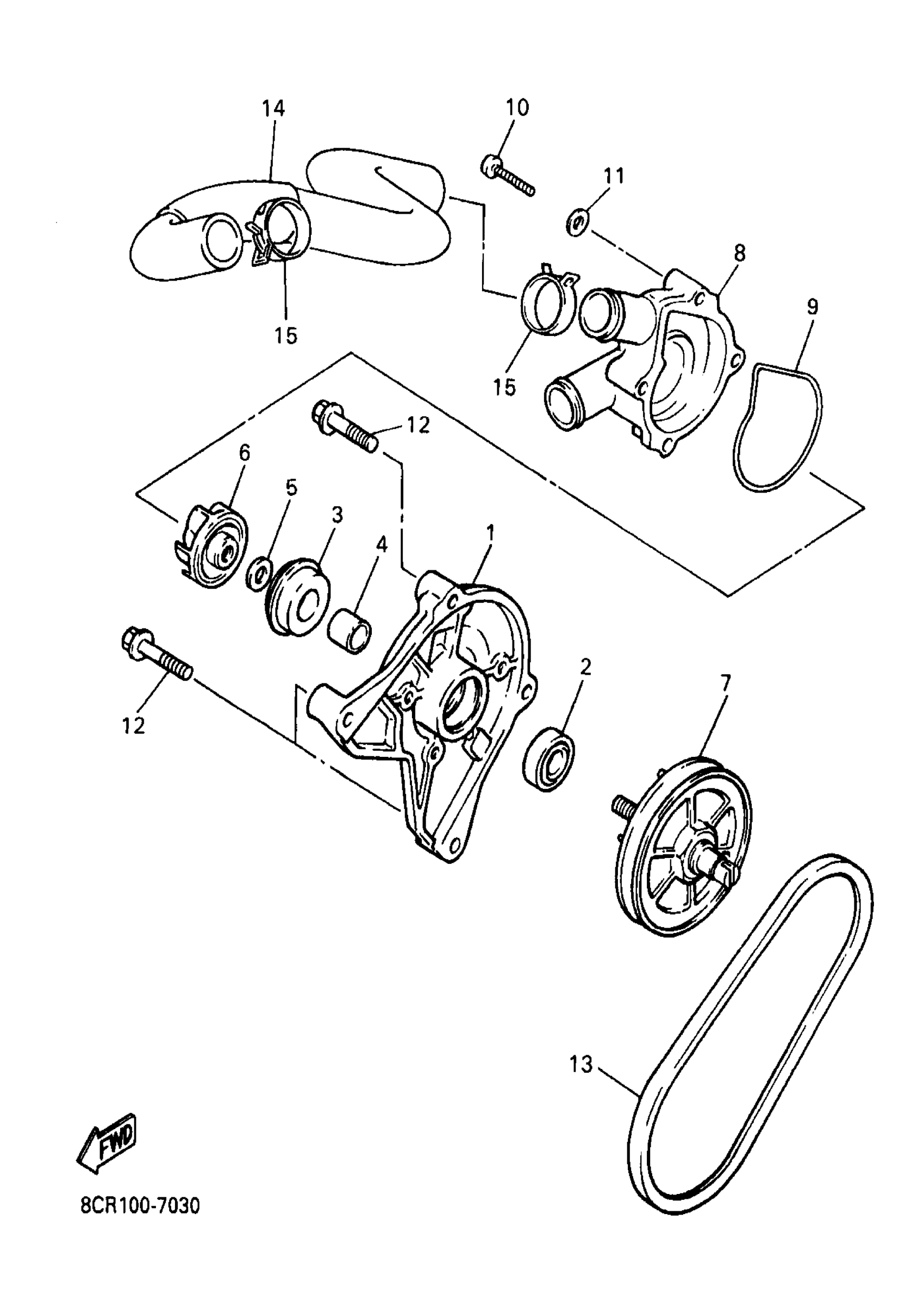 14
10
11
8
9
15
15
12
6
5
3
4
1
2
7
12
13
FWD
8CR100-7030