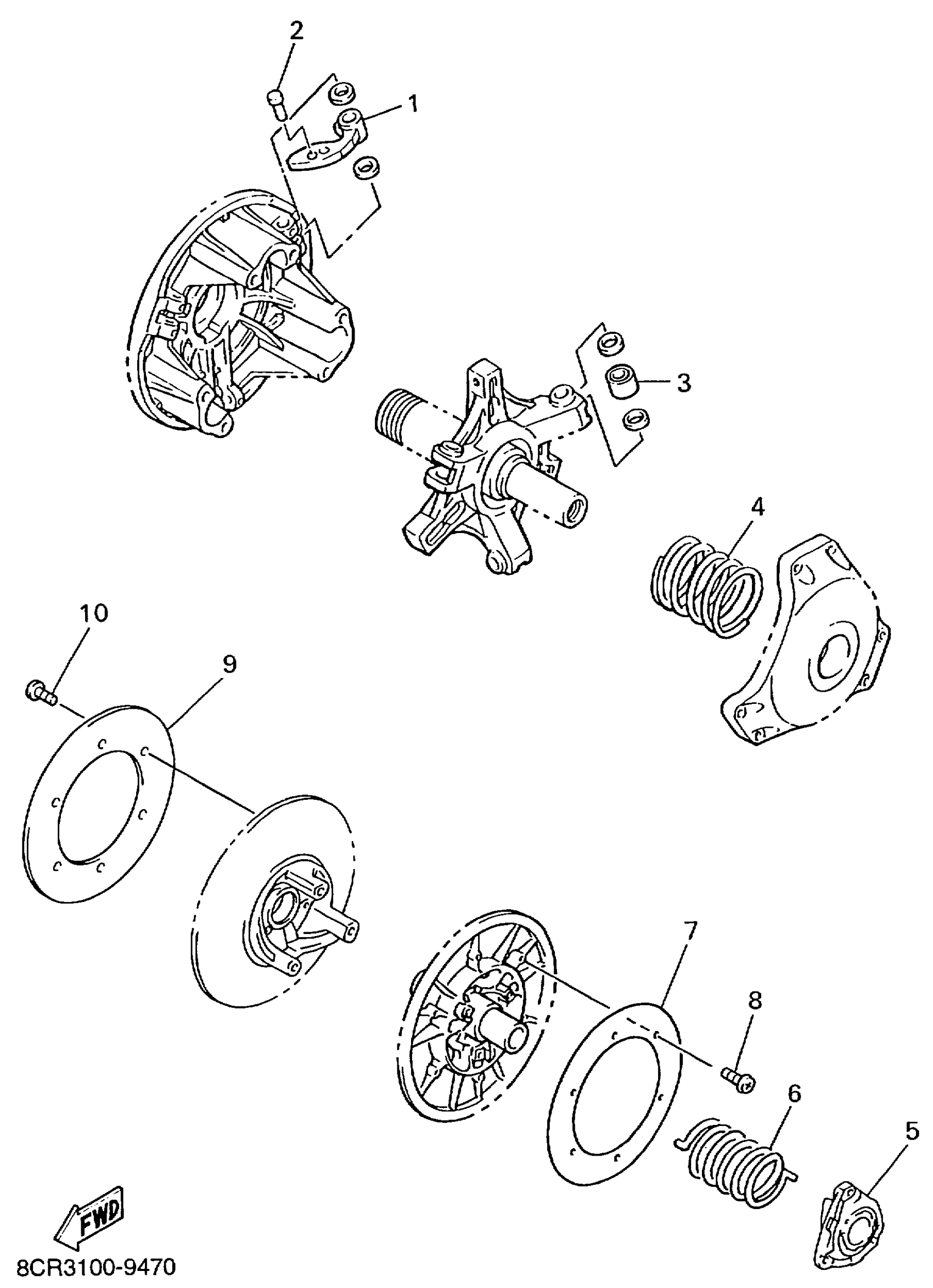 2
1
3
4
10
9
7
8
6
5
FWD
8CR3100-9470