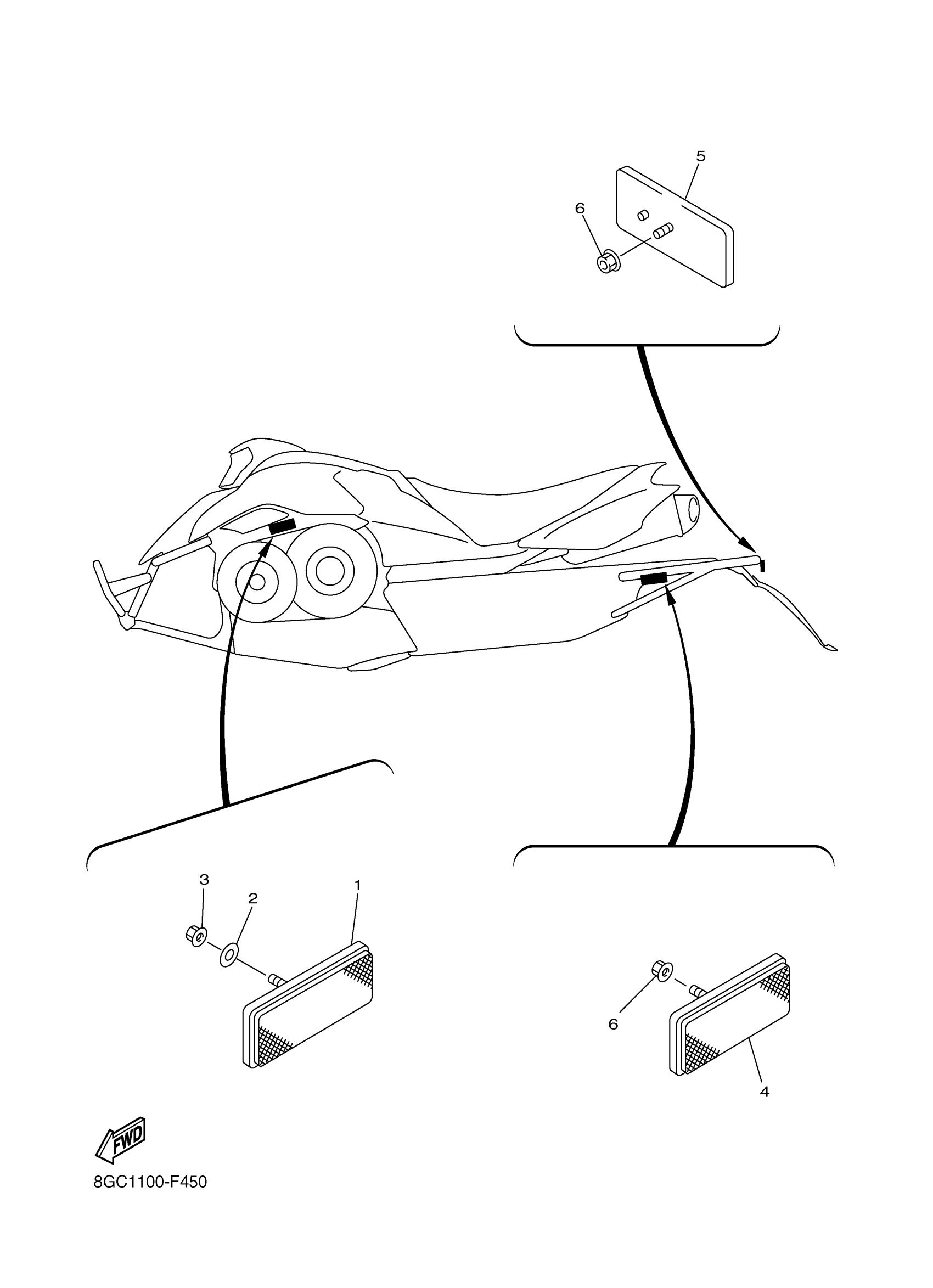 5
6

3
2
1

6
4

FWD

8GC1100-F450