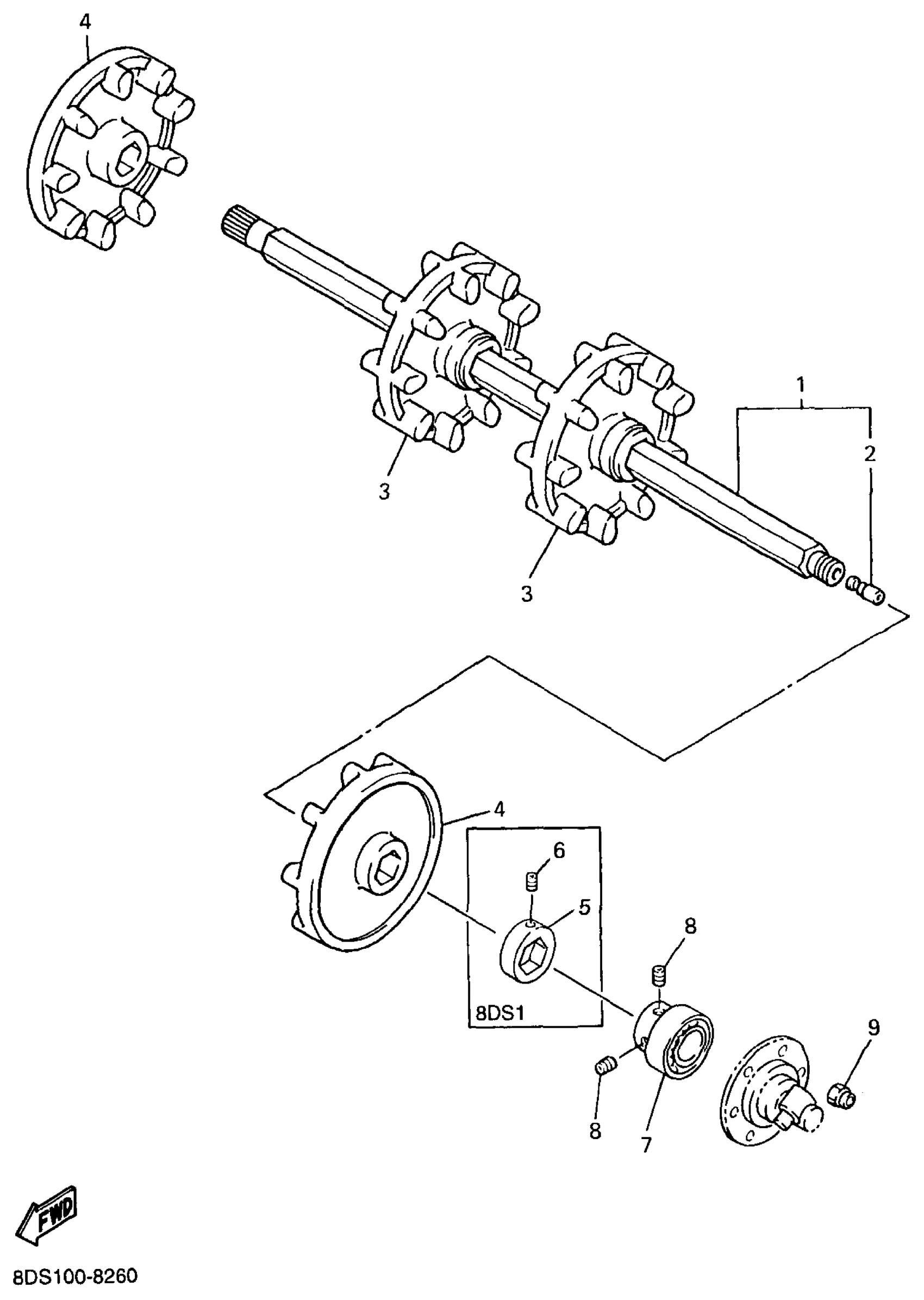 4

1

2

3

3

4

6

5

8

8DS1

9

8

7

FWD

8DS100-8260