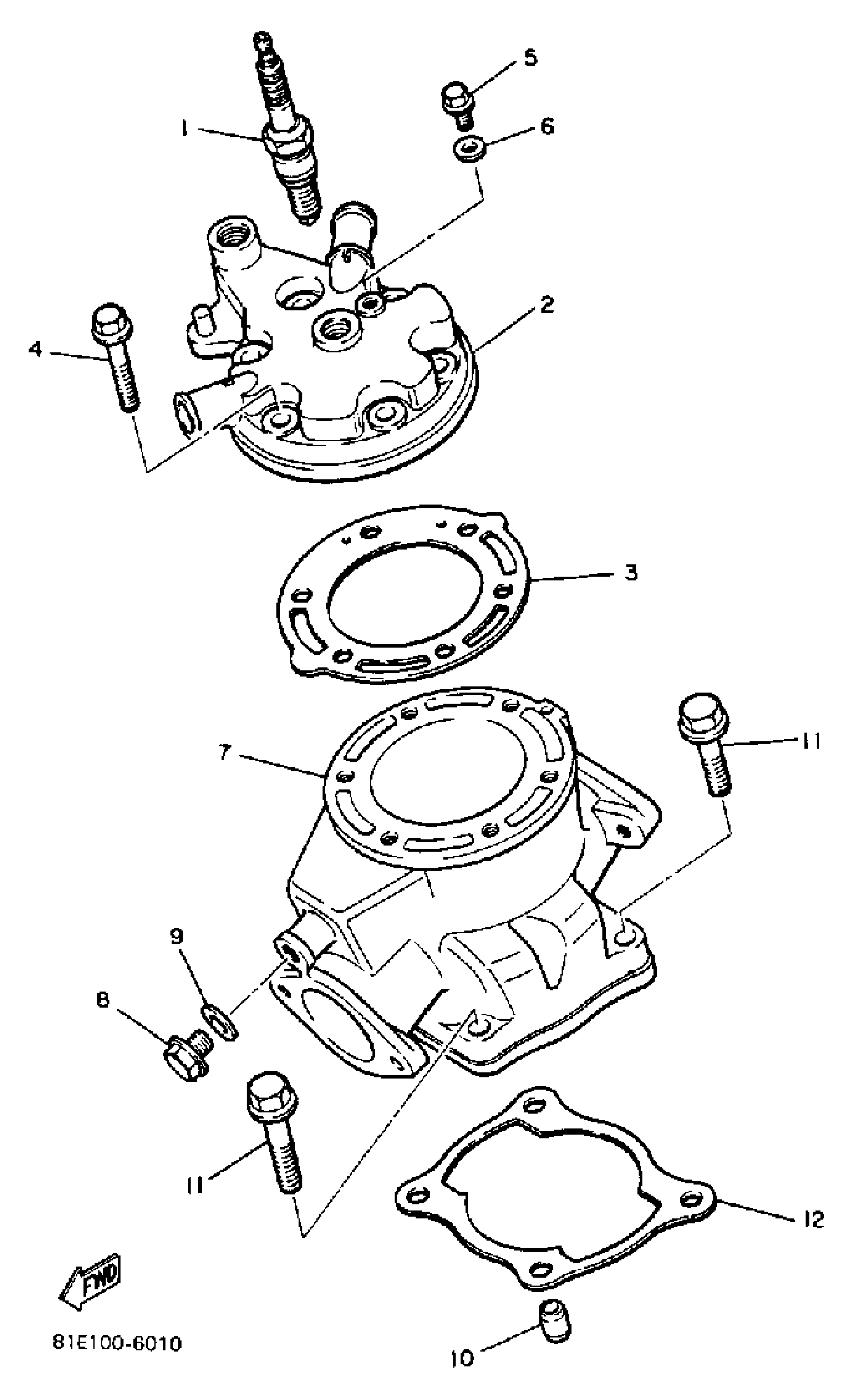 5
1
6
2
4
3
11
7
9
8
11
12
FWD
81E100-6010
10