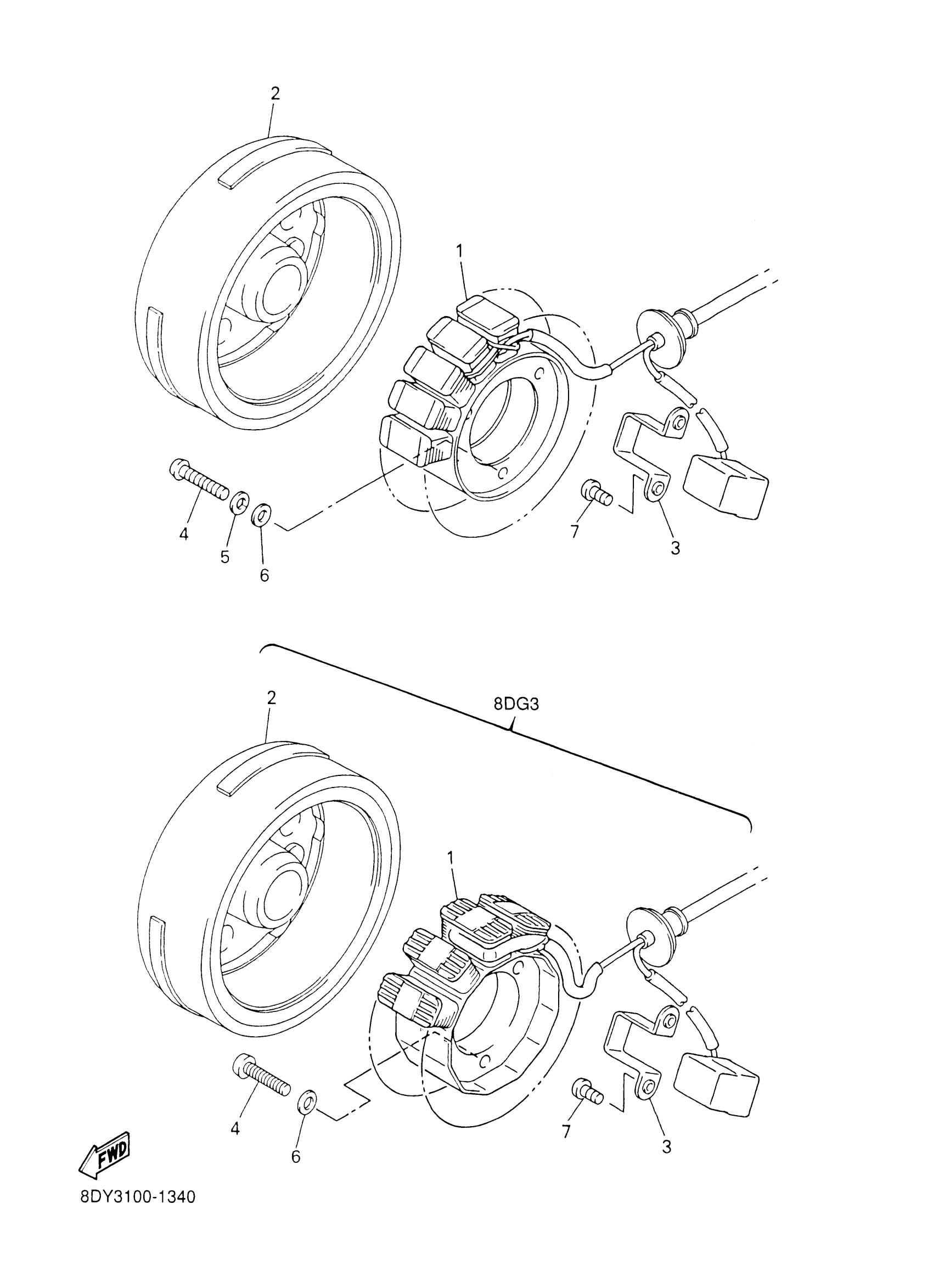 2

1

4

5

6

7

3

8DG3

2

1

4

6

7

3

FWD

8DY3100-1340