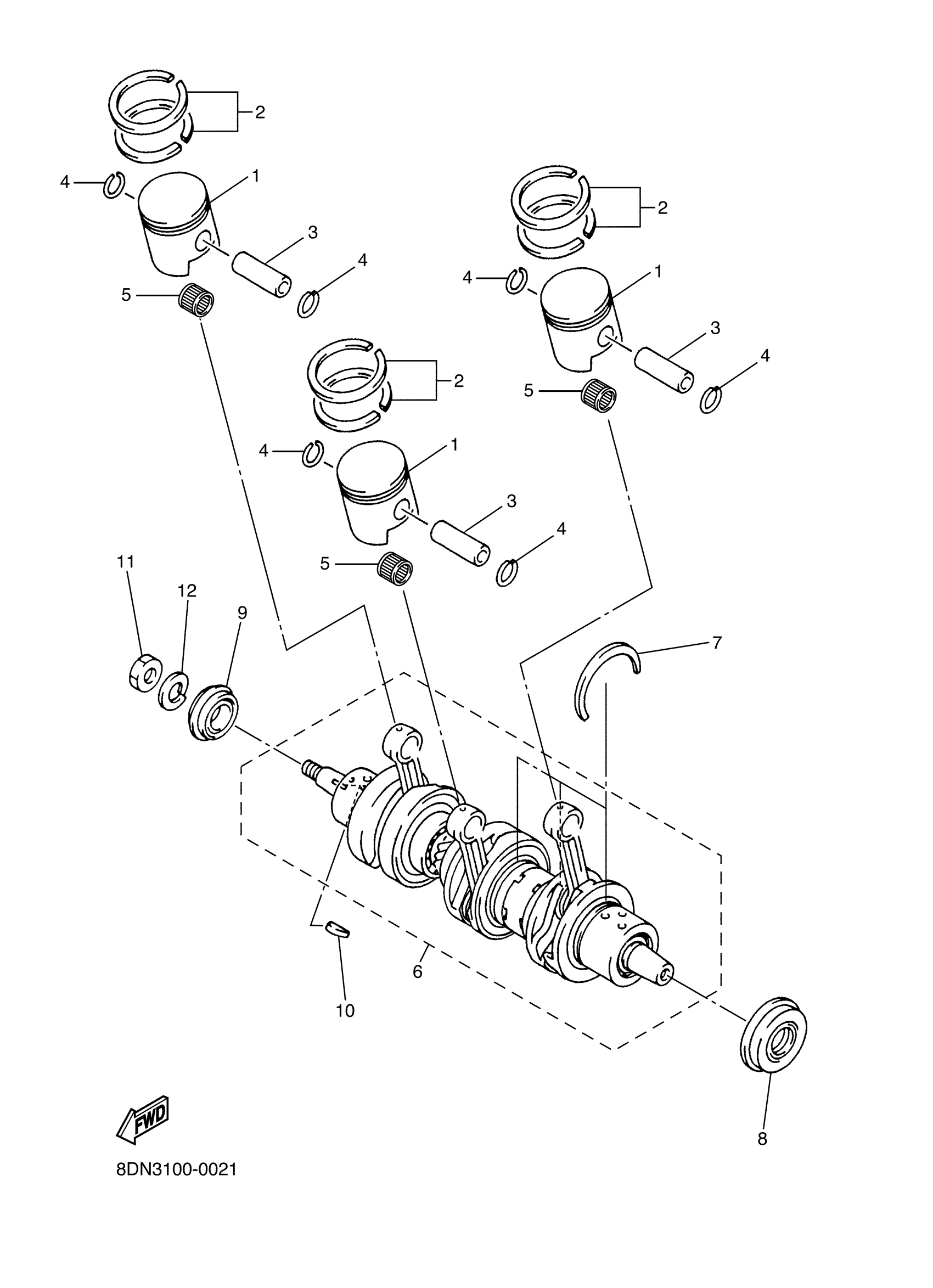 2
4
1
3
4
5
2
4
1
3
4
5
2
4
1
3
4
5
11
12
9
7
6
10
8
FWD
8DN3100-0021