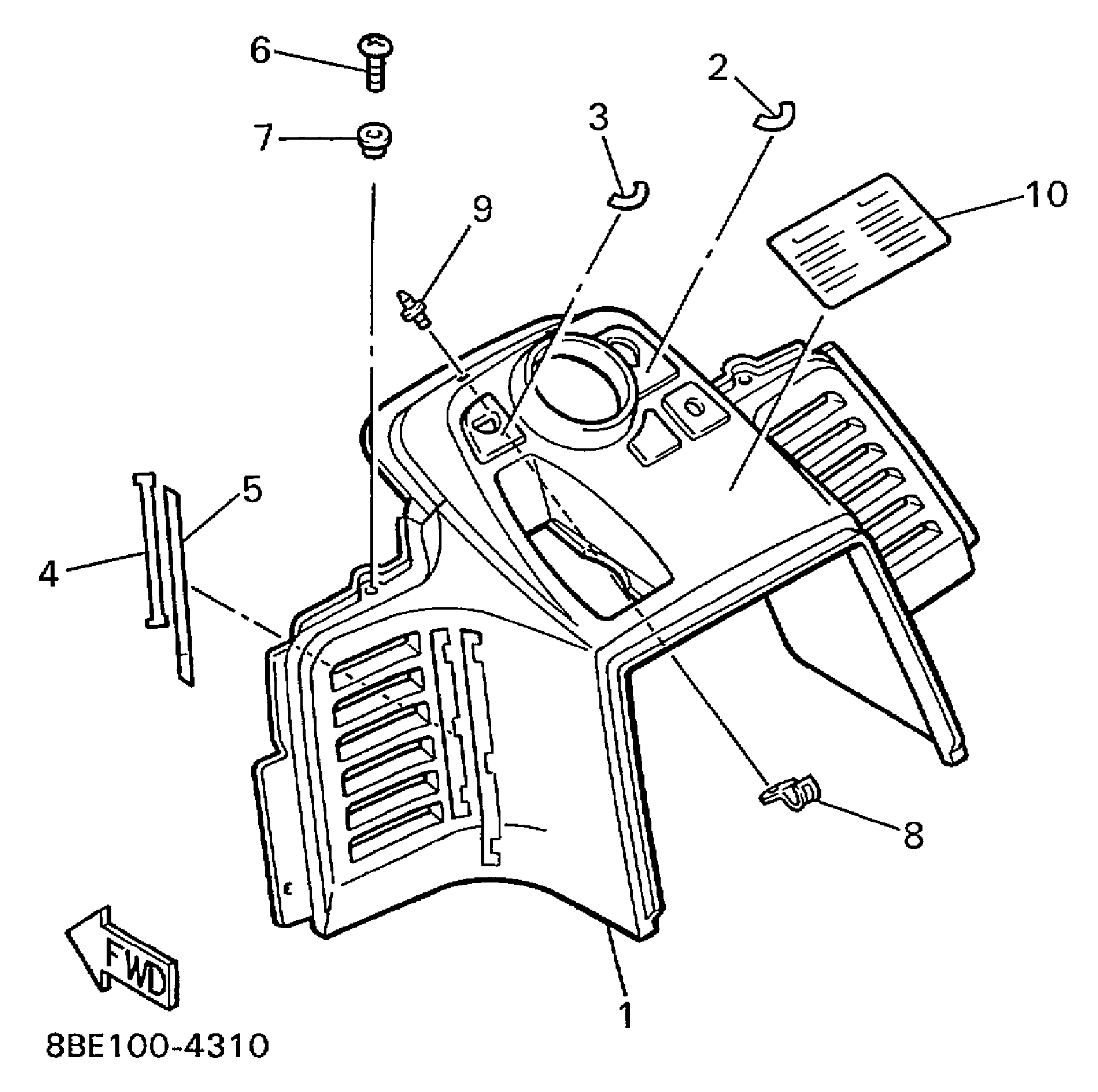 6
2
7
3
9
10
5
4
8
FWD
1
8BE100-4310