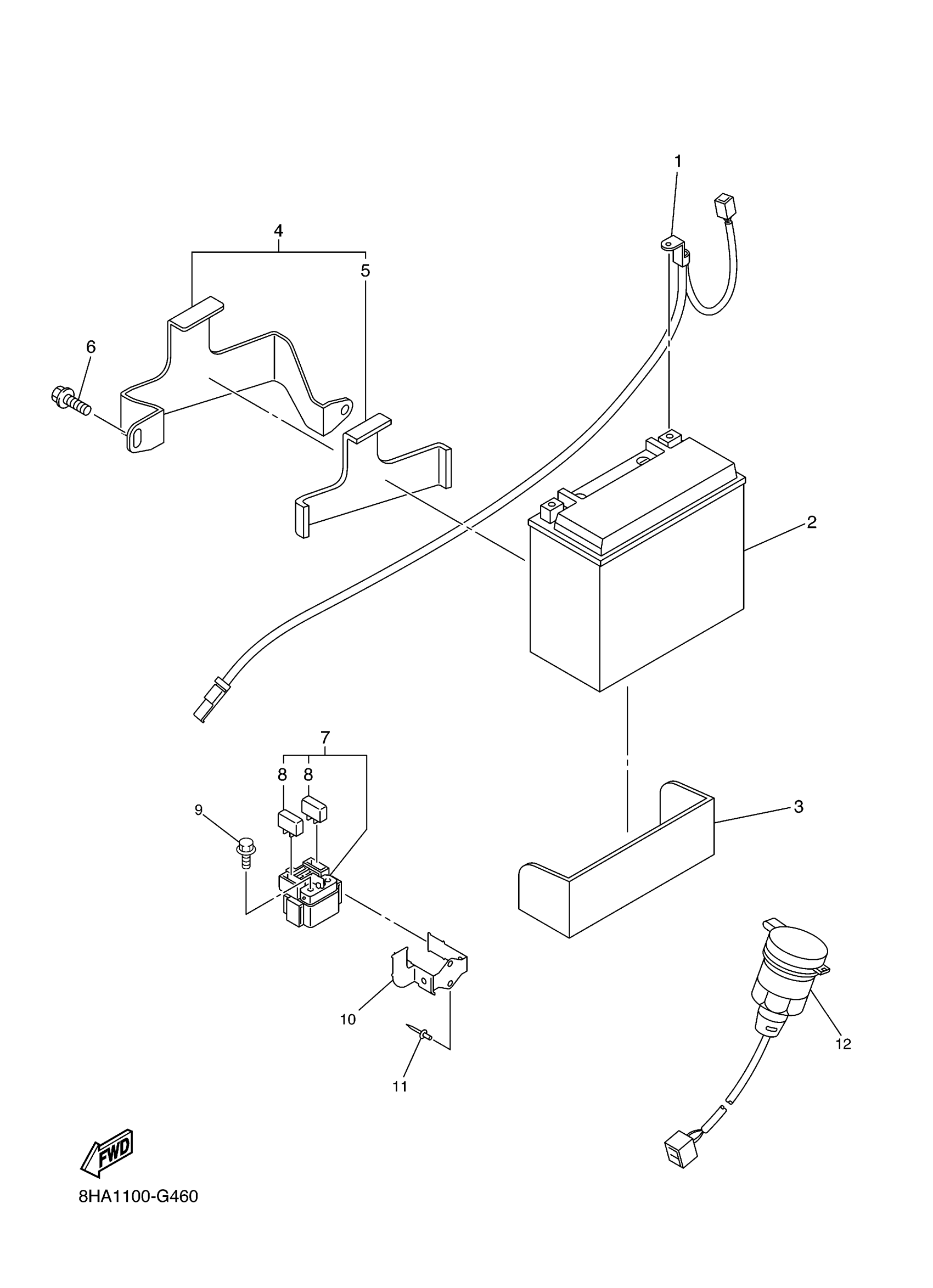 1
4
5
6
2
7
8
8
9
3
10
11
12
FWD
8HA1100-G460