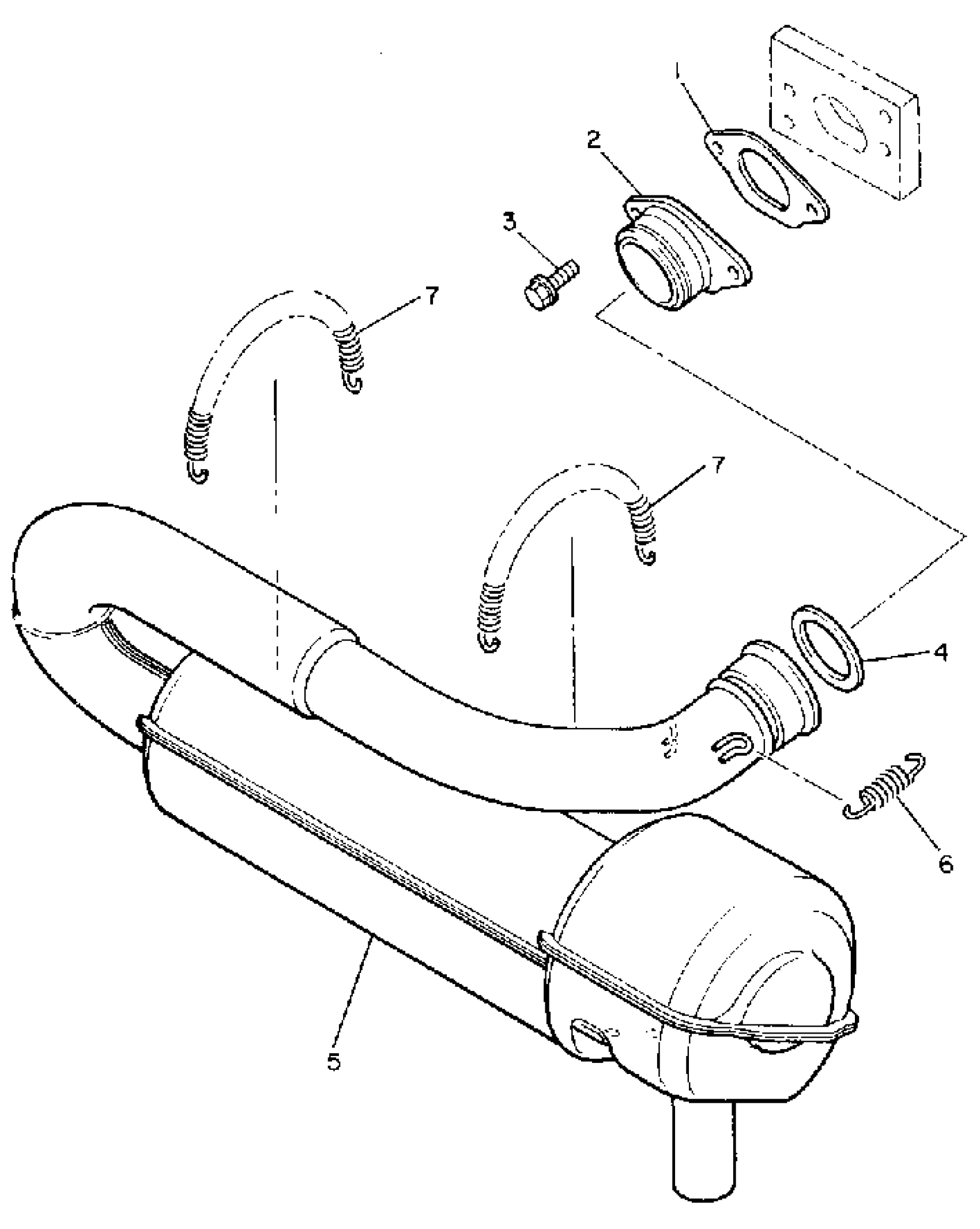 1
2
3
7
7
4
6
5