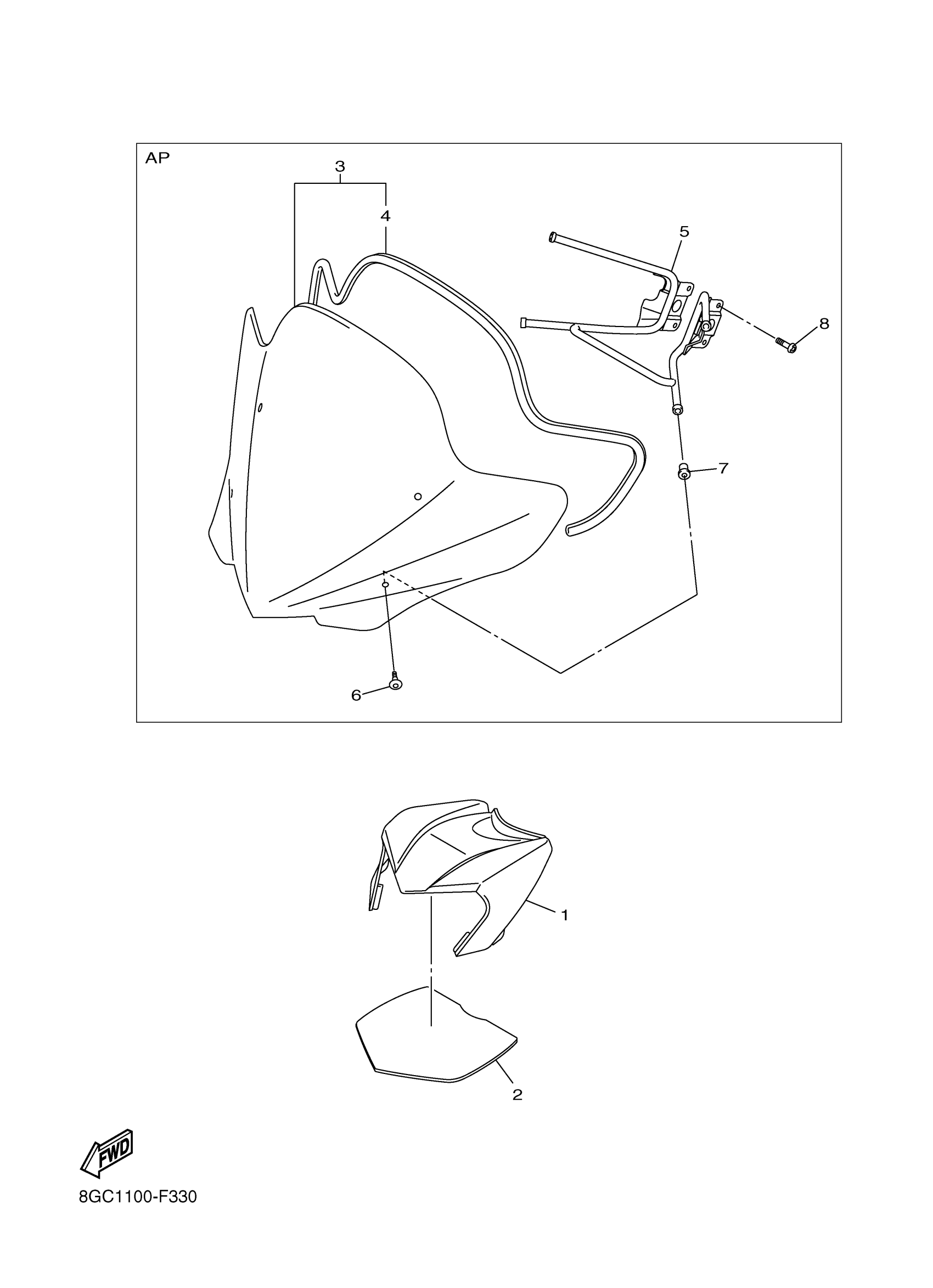 AP

3

4

5

8

7

6

1

2

FWD

8GC1100-F330