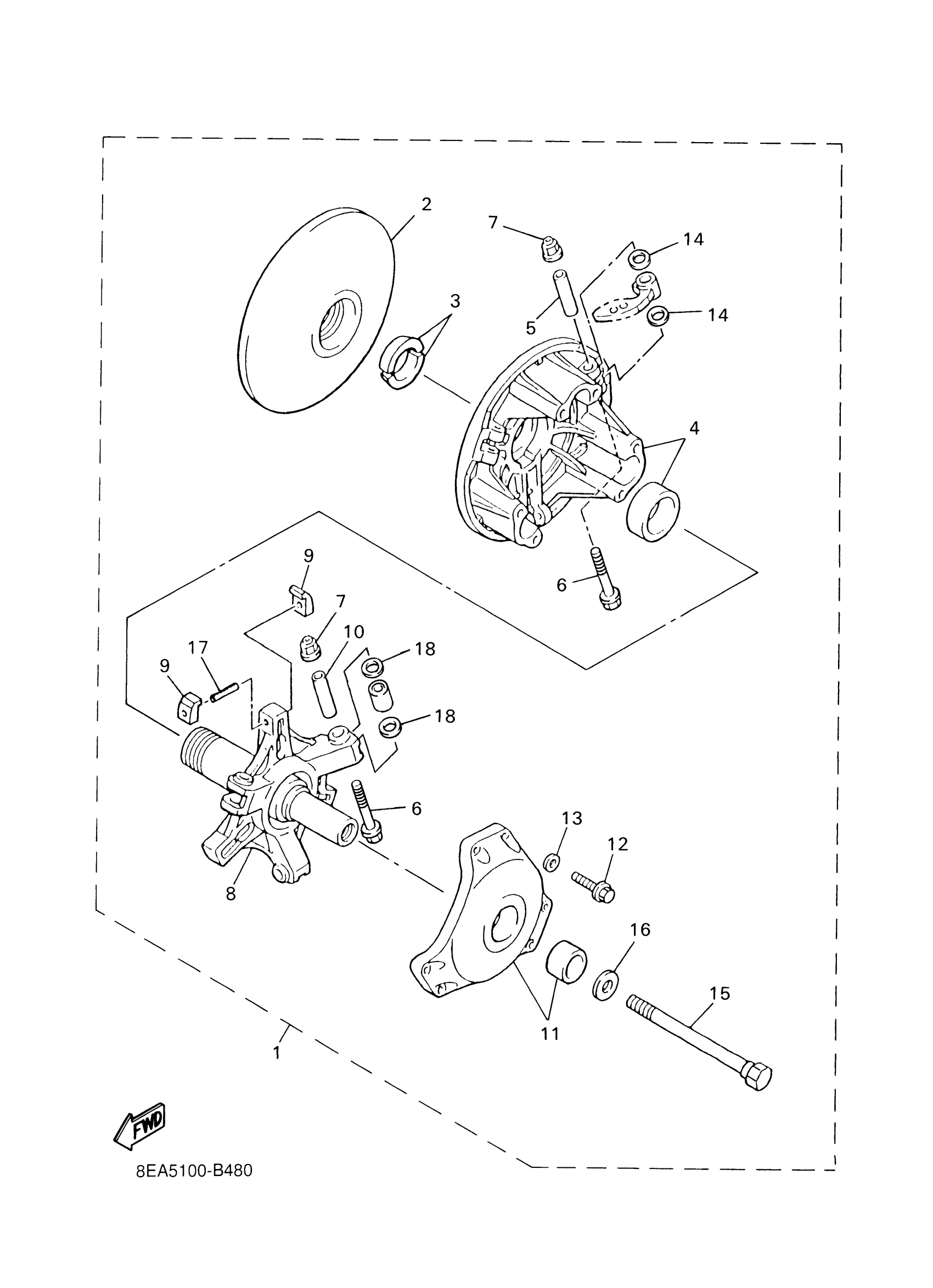 2
7
14
3
5
14
4
9
6
7
10
17
18
9
18
6
13
12
8
16
15
11
1
FWD
8EA5100-B480