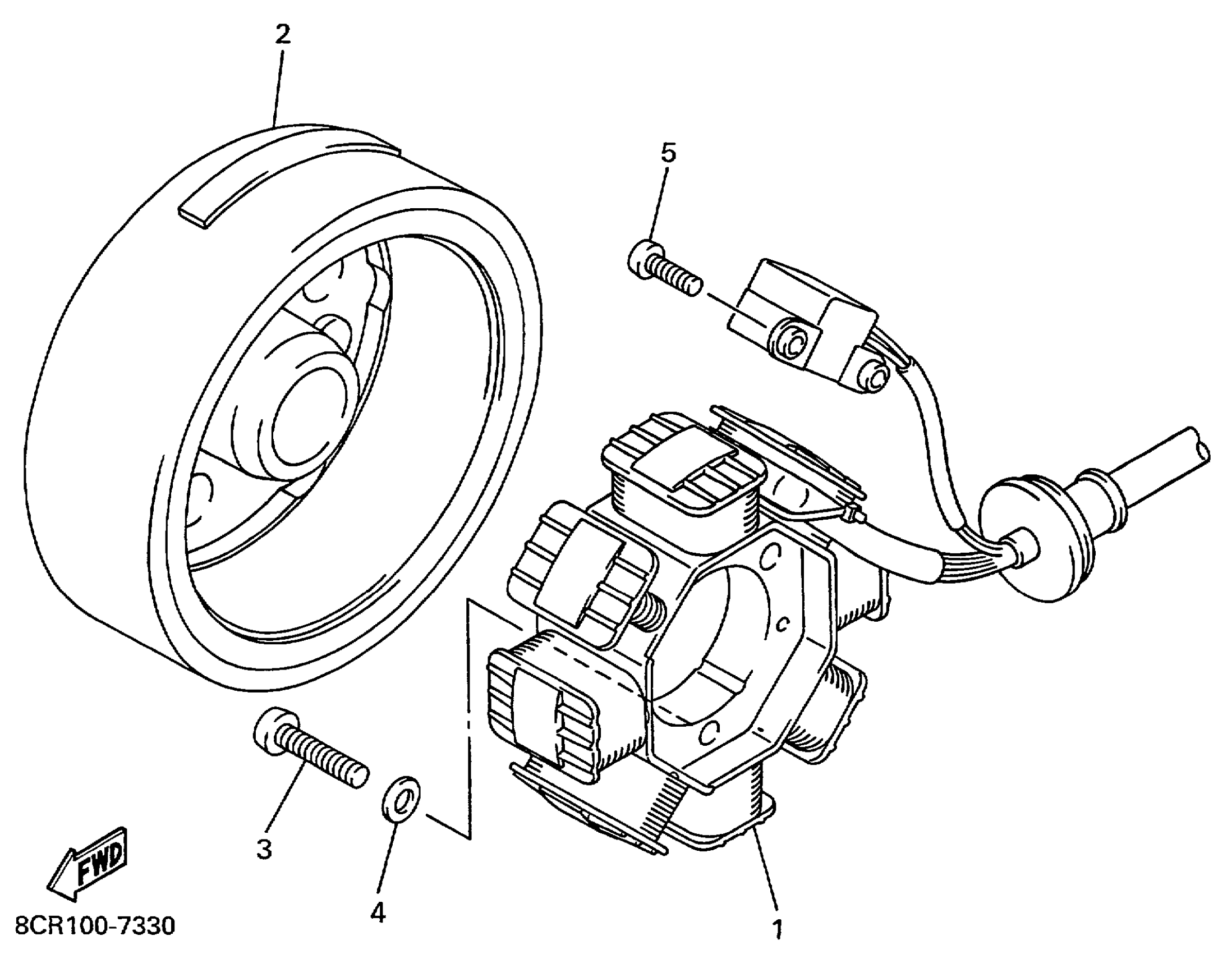 2

5

3

4

1

FWD

8CR100-7330