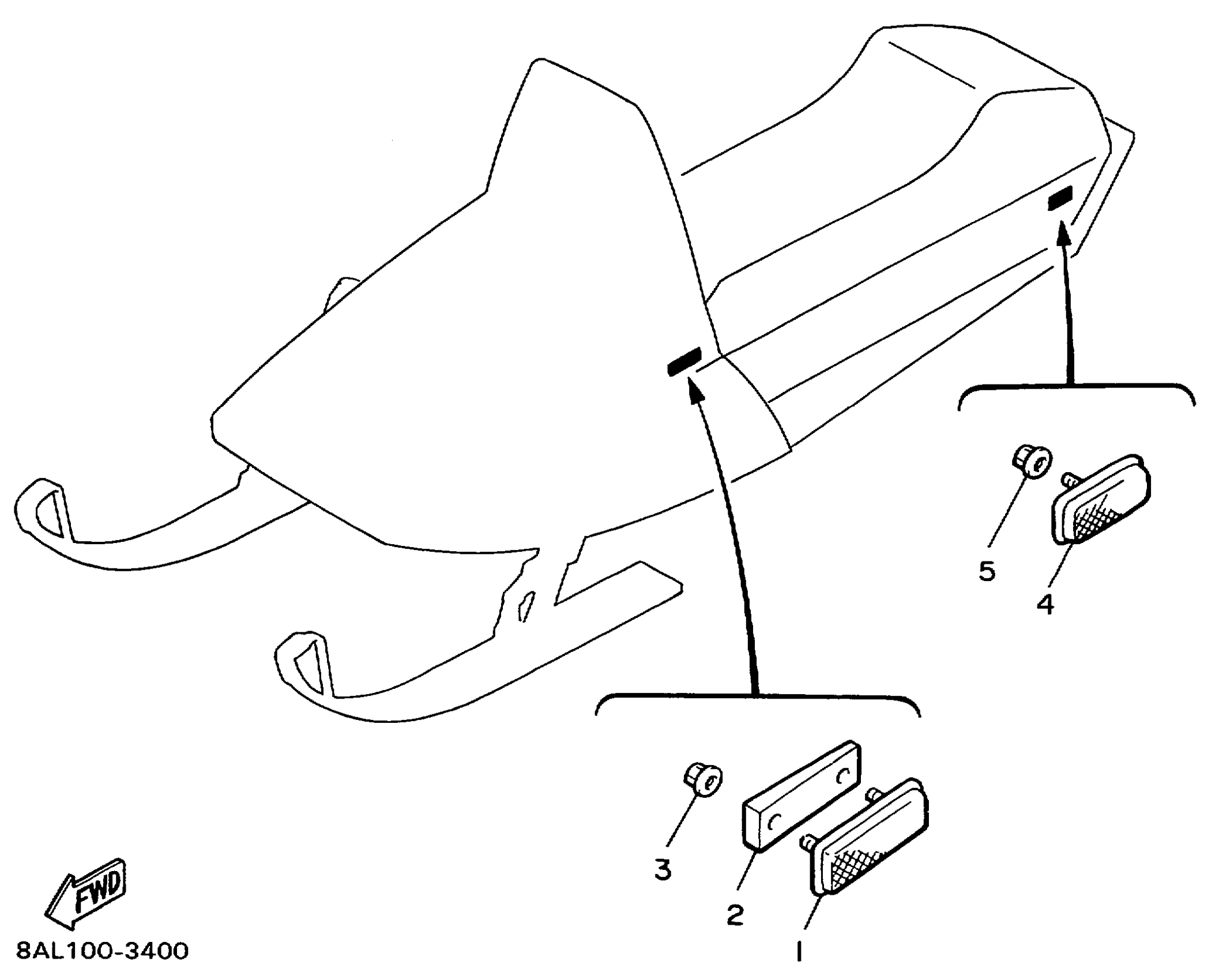 5

4

3

2

1

FWD

8AL100-3400