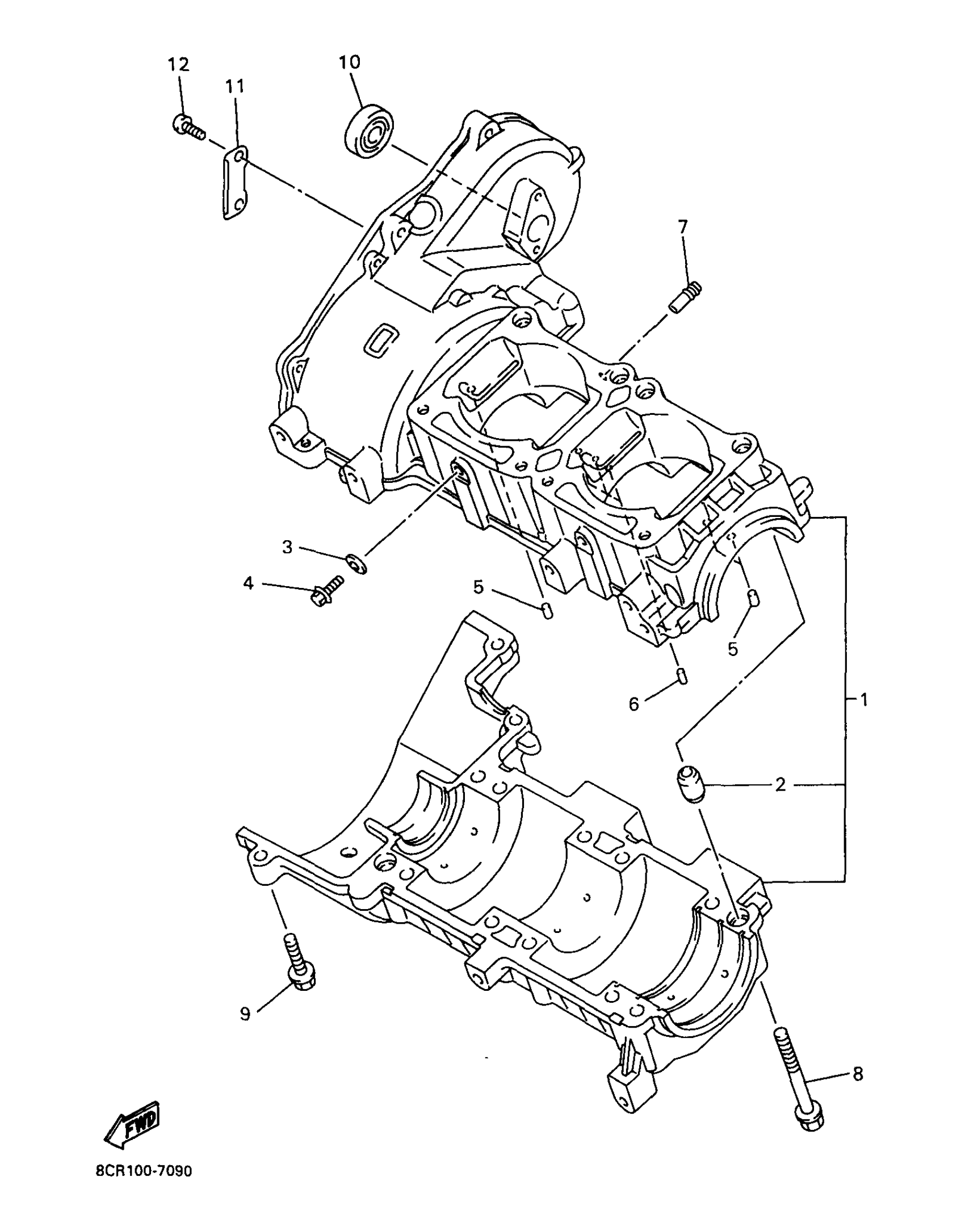 12
11
10
7
3
4
5
5
6
1
2
9
8
FWD
8CR100-7090