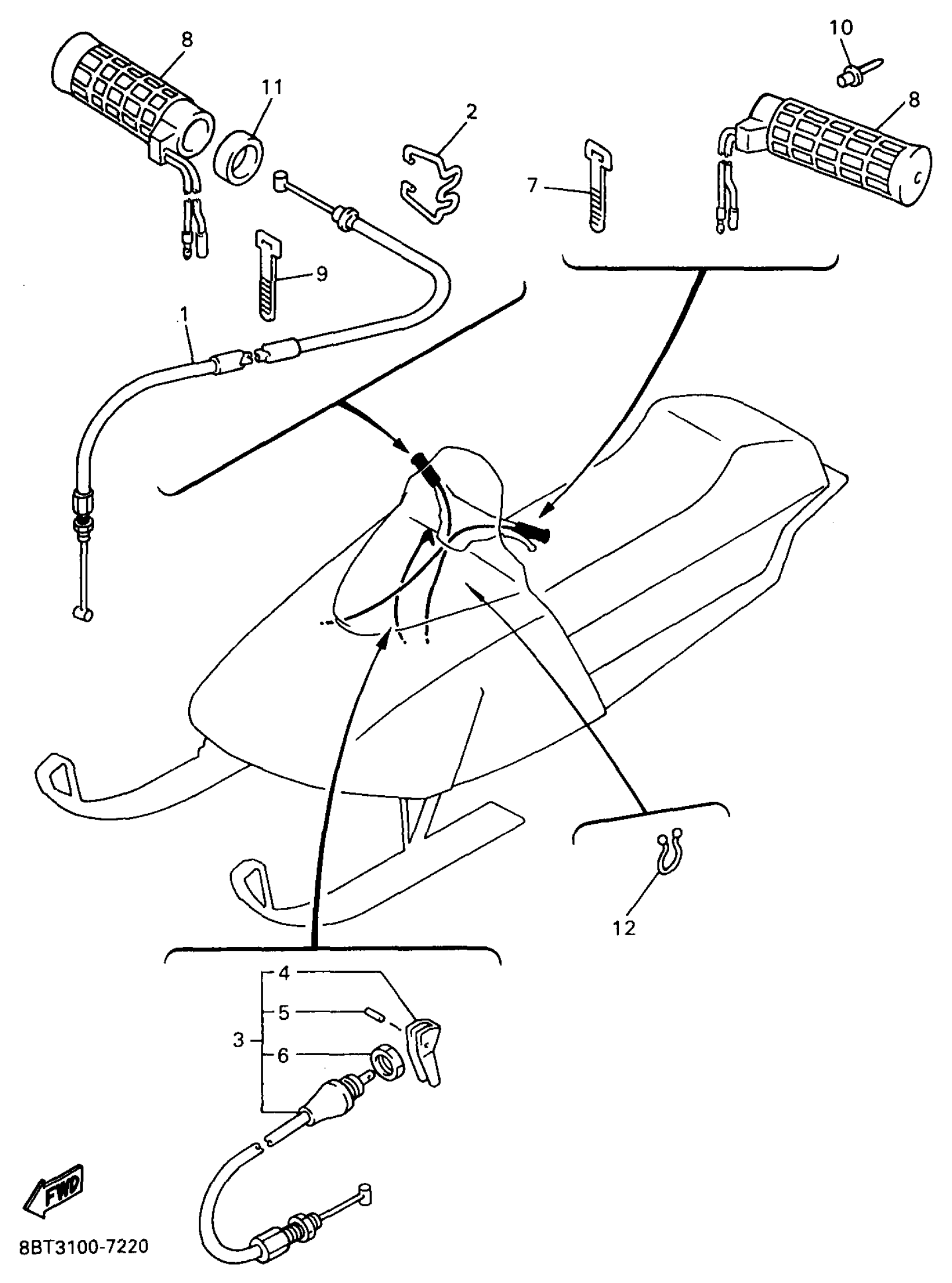 8
11
2
10
8
7
9
1
12
4
5
3
6
FWD
8BT3100-7220