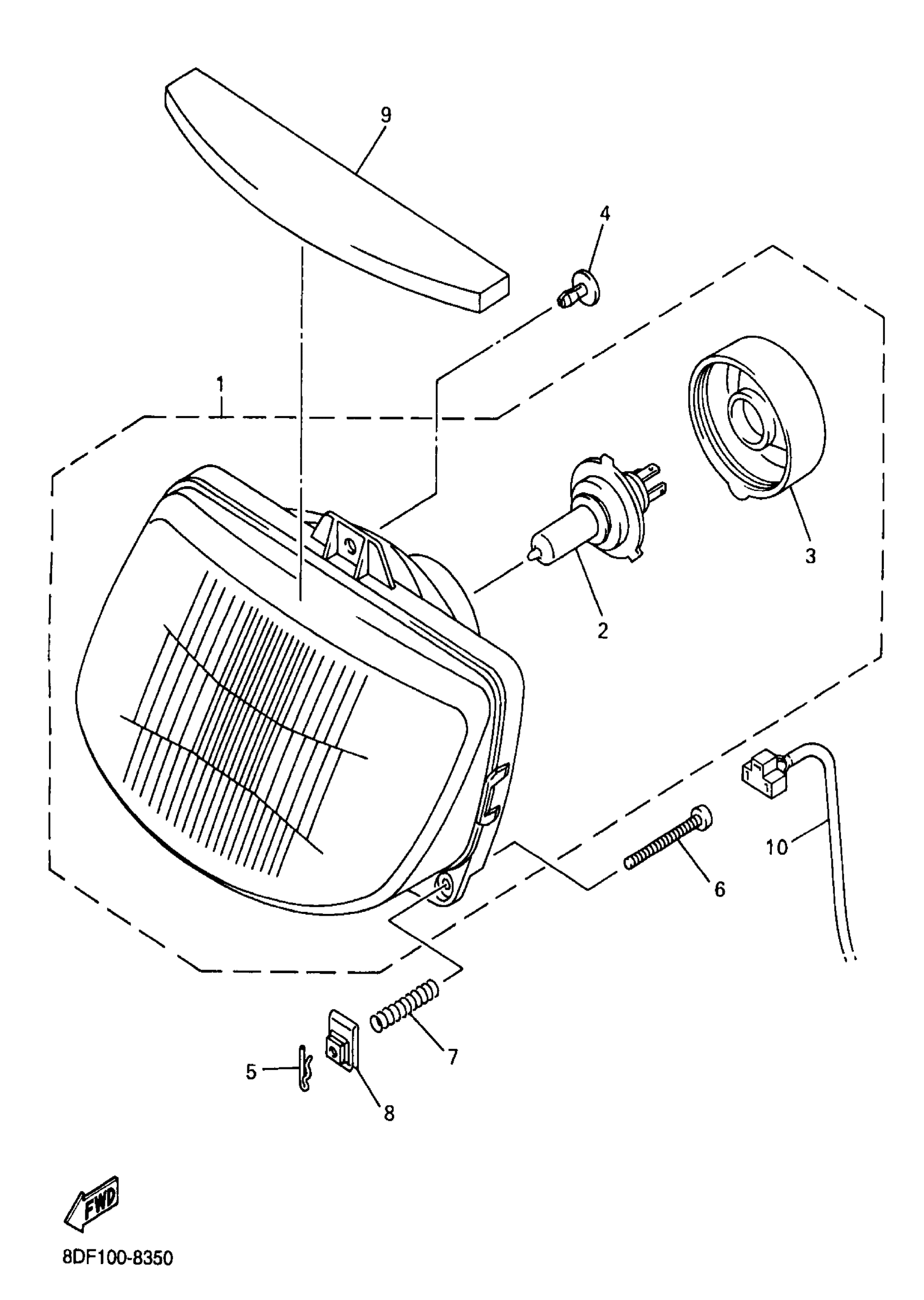 9

4

1

3

2

10

6

7

5

8

FWD

8DF100-8350