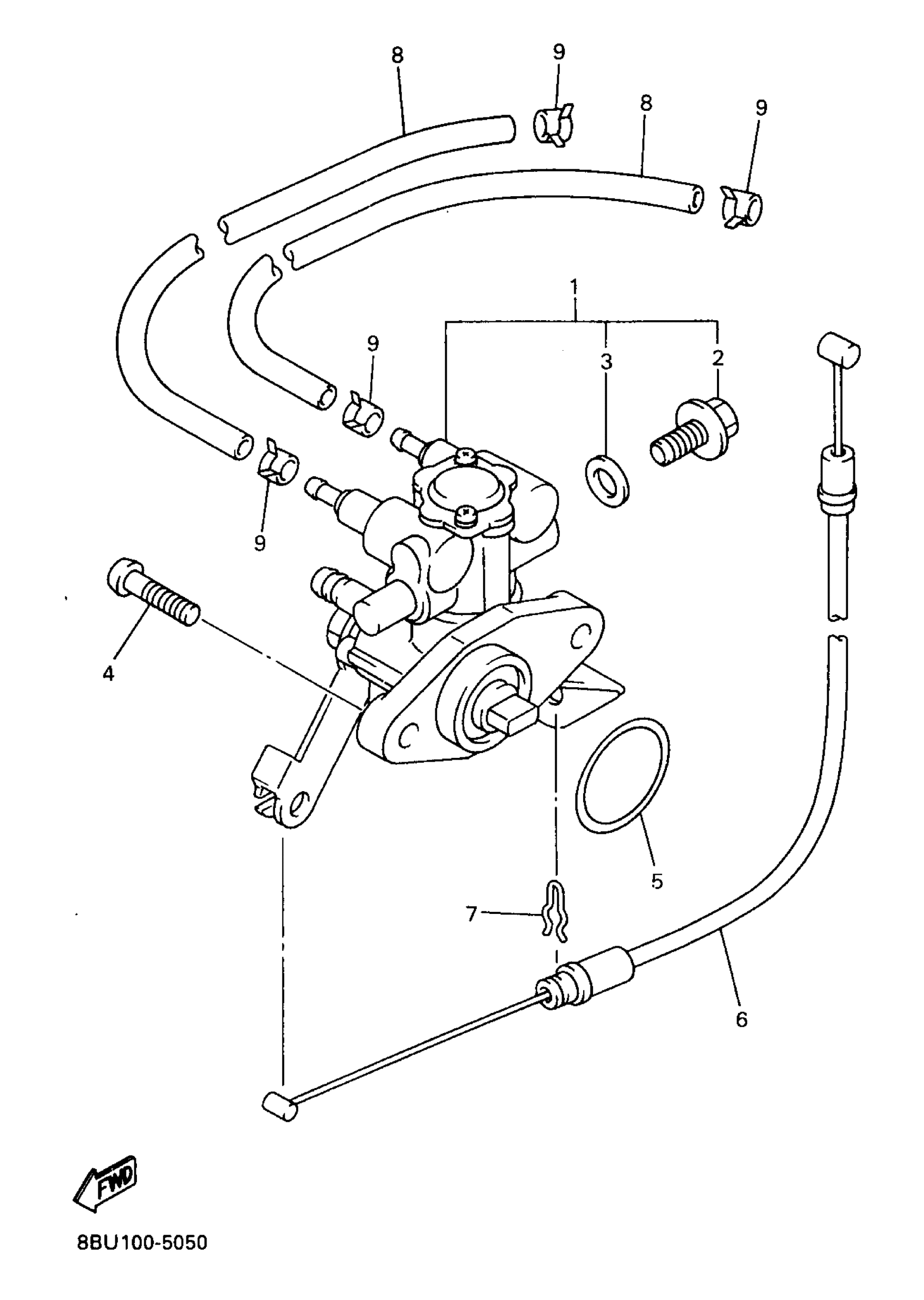 8
9
8
9
1
9
3
2
9
4
5
7
6
FWD
8BU100-5050