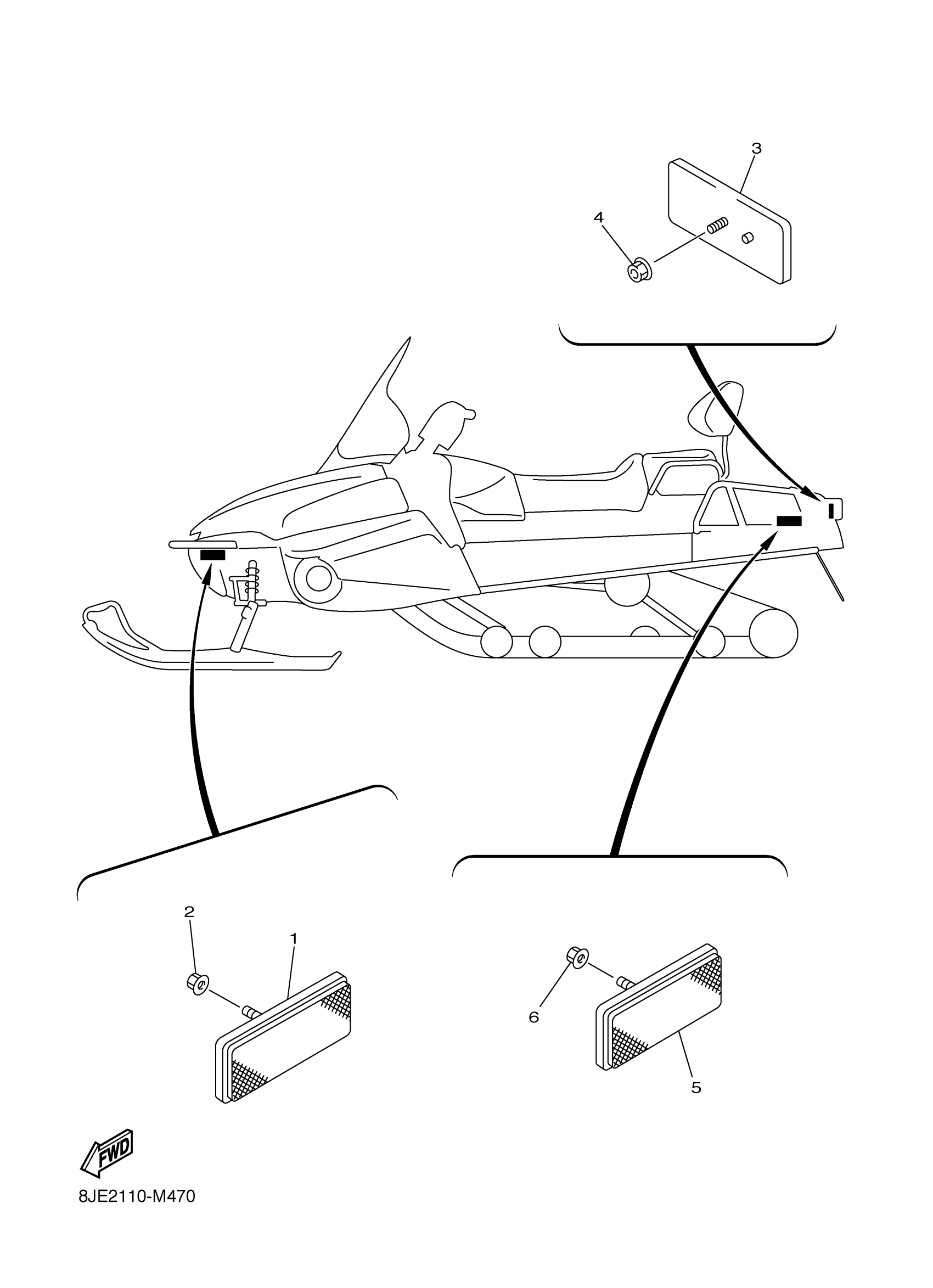 3
4
2
1
6
5
FWD
8JE2110-M470