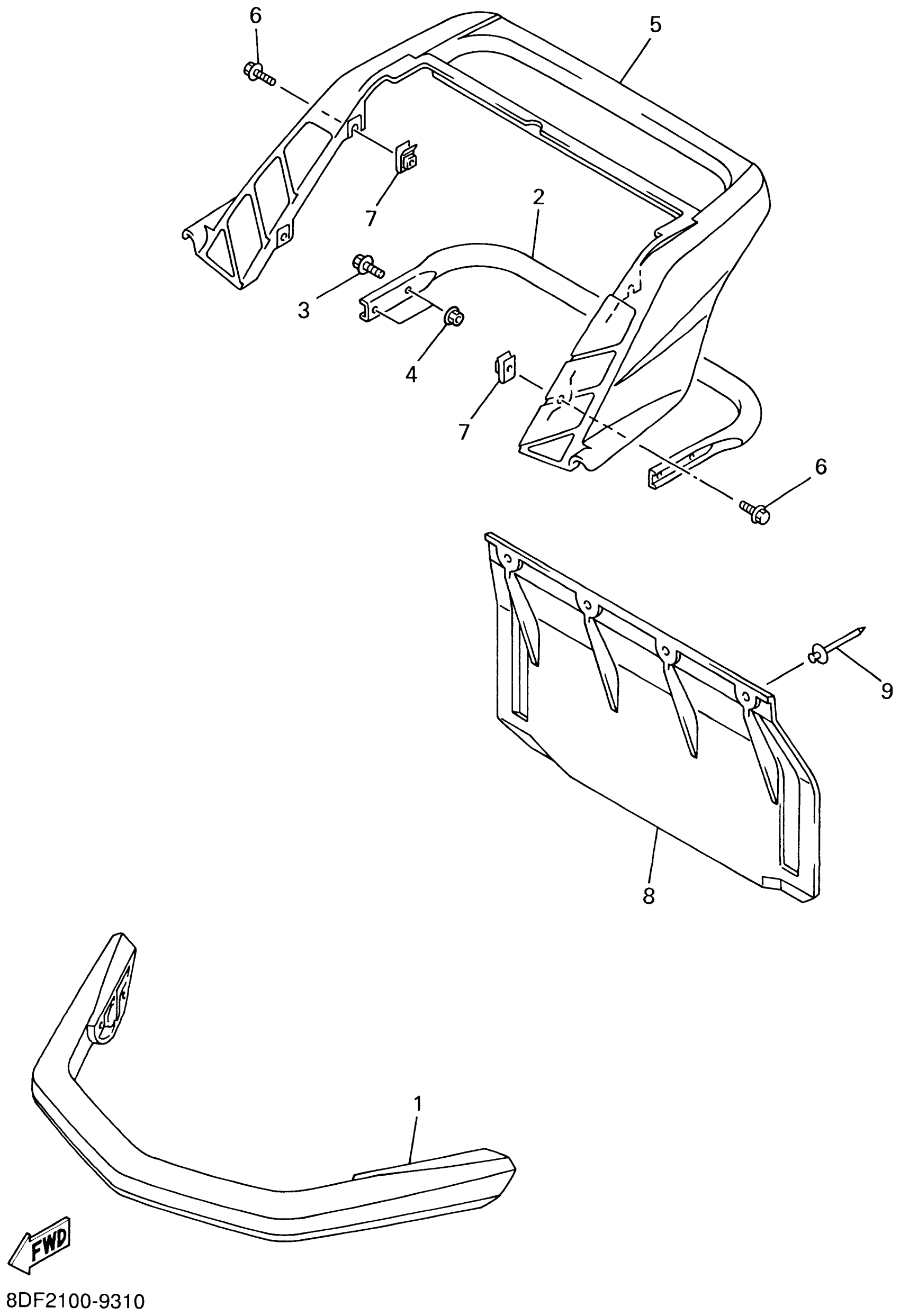 6
5
7
2
3
4
7
6
9
8
1
FWD
8DF2100-9310