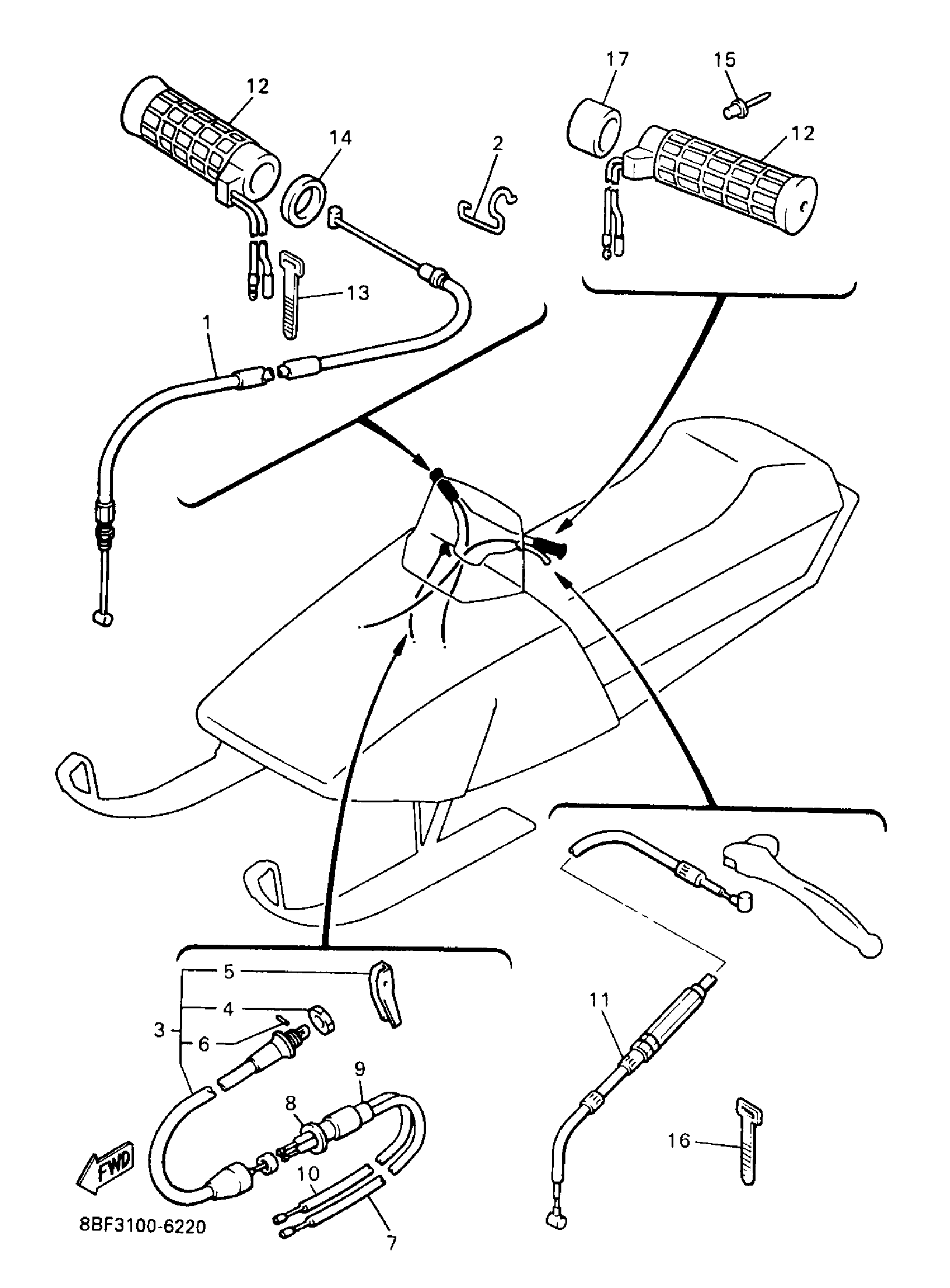 12
14
2
17
15
12
13
1
5
4
3
6
9
8
10
7
11
16
FWD
8BF3100-6220