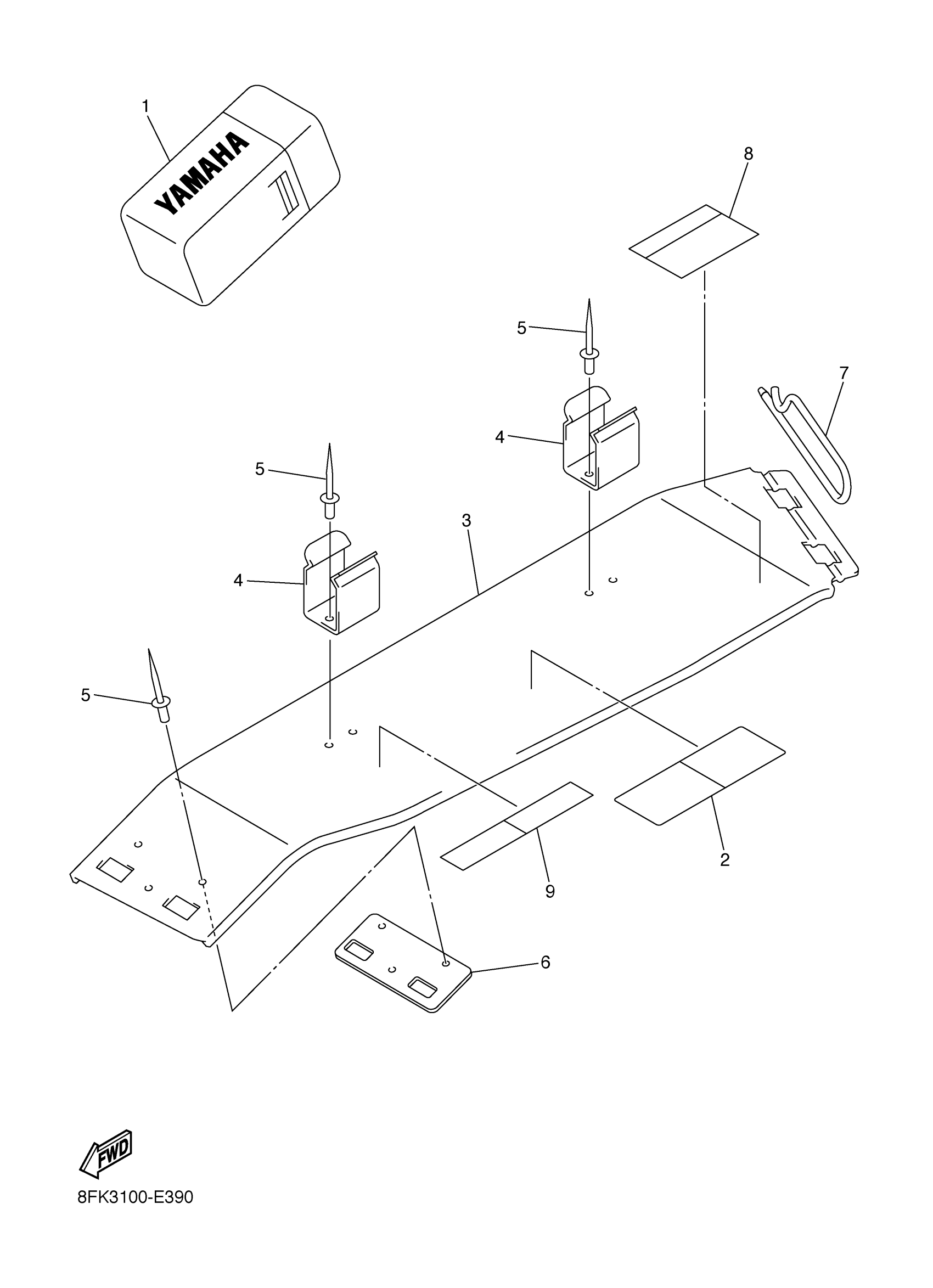 1
YAMAHA
8
5
7
4
5
3
4
5
2
9
6
FWD
8FK3100-E390