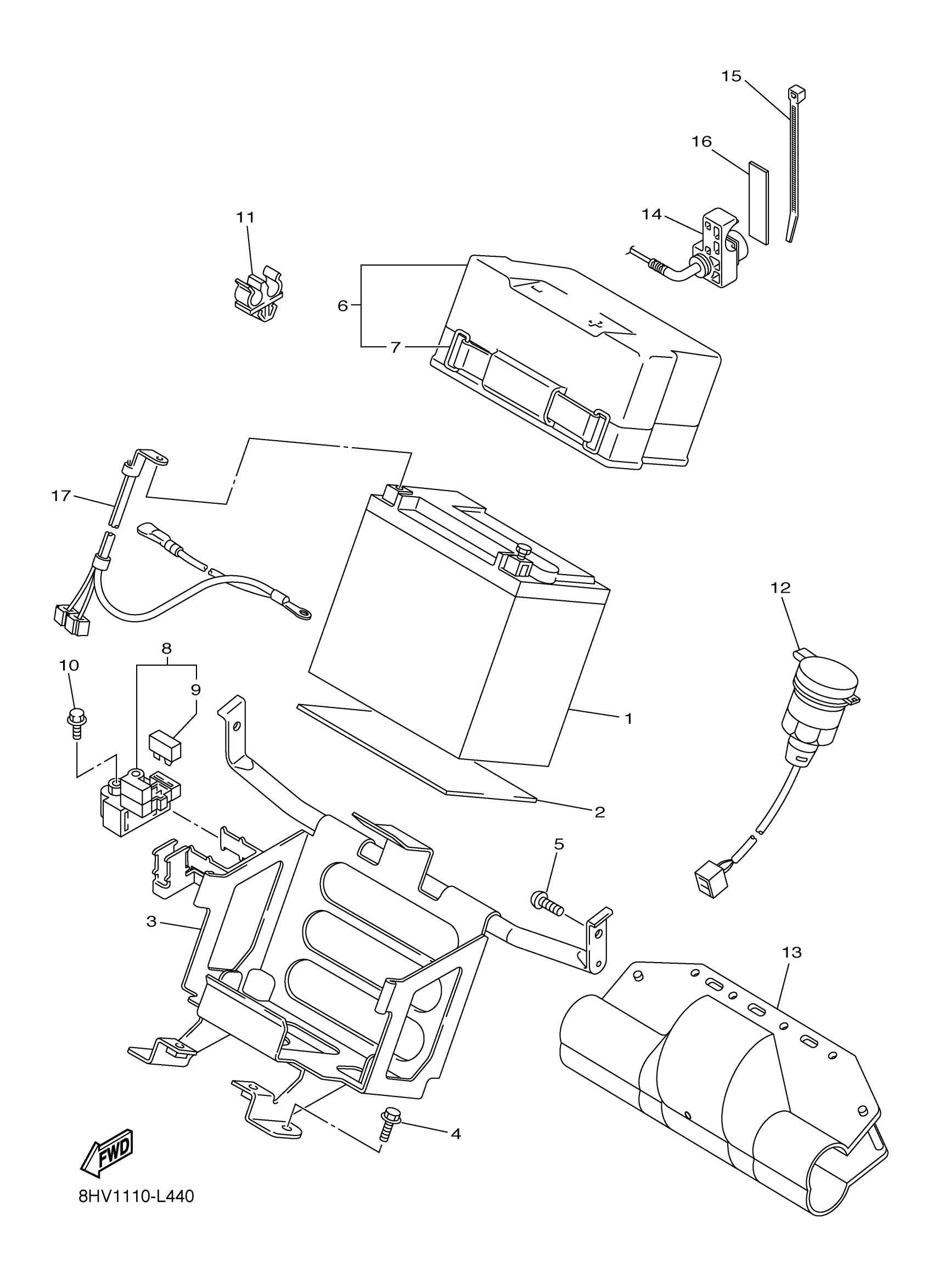 15
16
14
11
6
7
17
12
8
10
9
1
2
5
3
13
4
FWD
8HV1110-L440