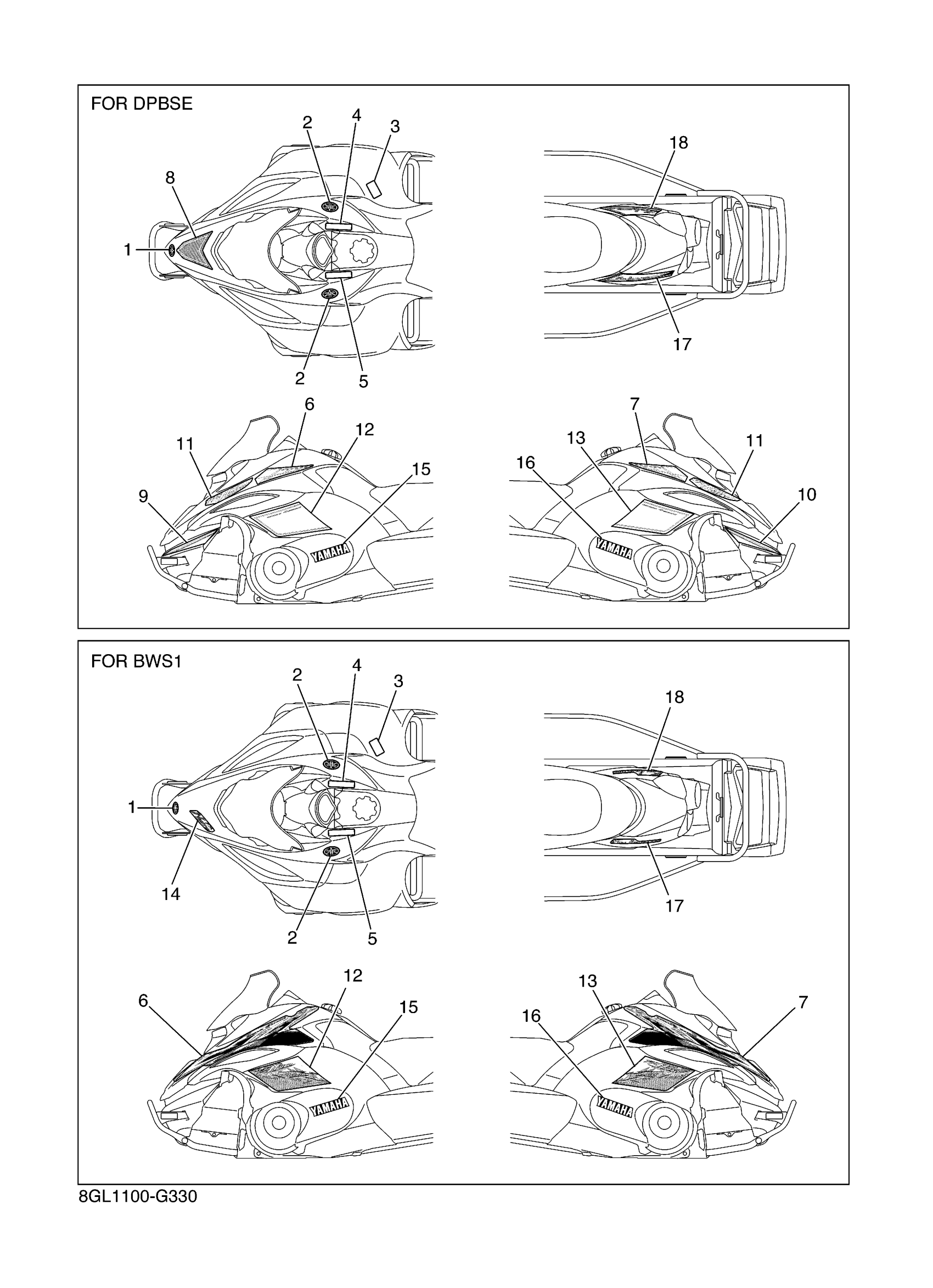 FOR DPBSE

2
4
3
8
1
2
5
18
17
6
11
12
15
9
YAMAHA
7
13
11
16
10
YAMAHA

FOR BWS1

2
4
3
1
14
2
5
18
17
12
6
15
YAMAHA
13
7
16
YAMAHA

8GL1100-G330