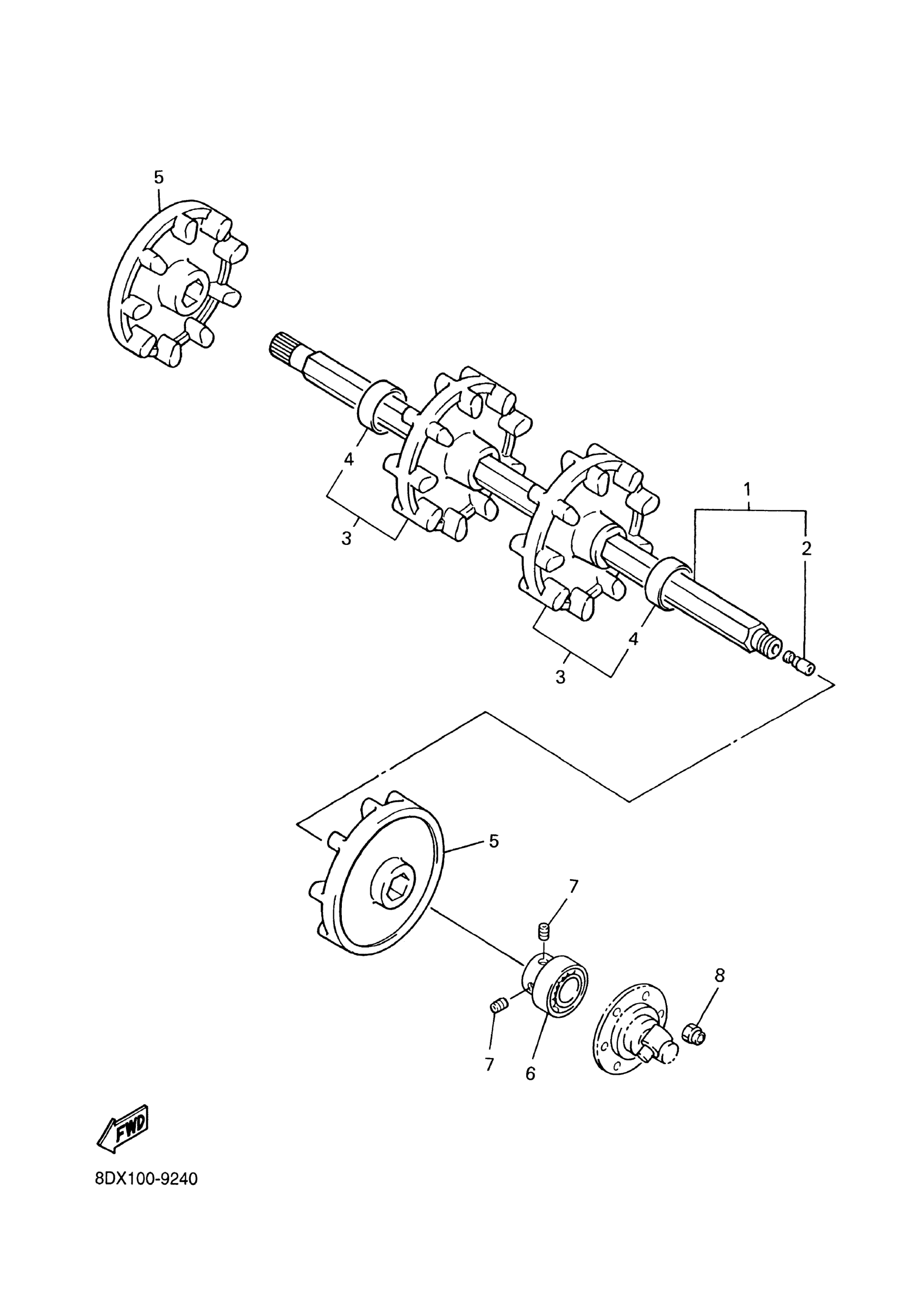 5
4
3
1
2
4
3
5
7
8
7
6
FWD
8DX100-9240