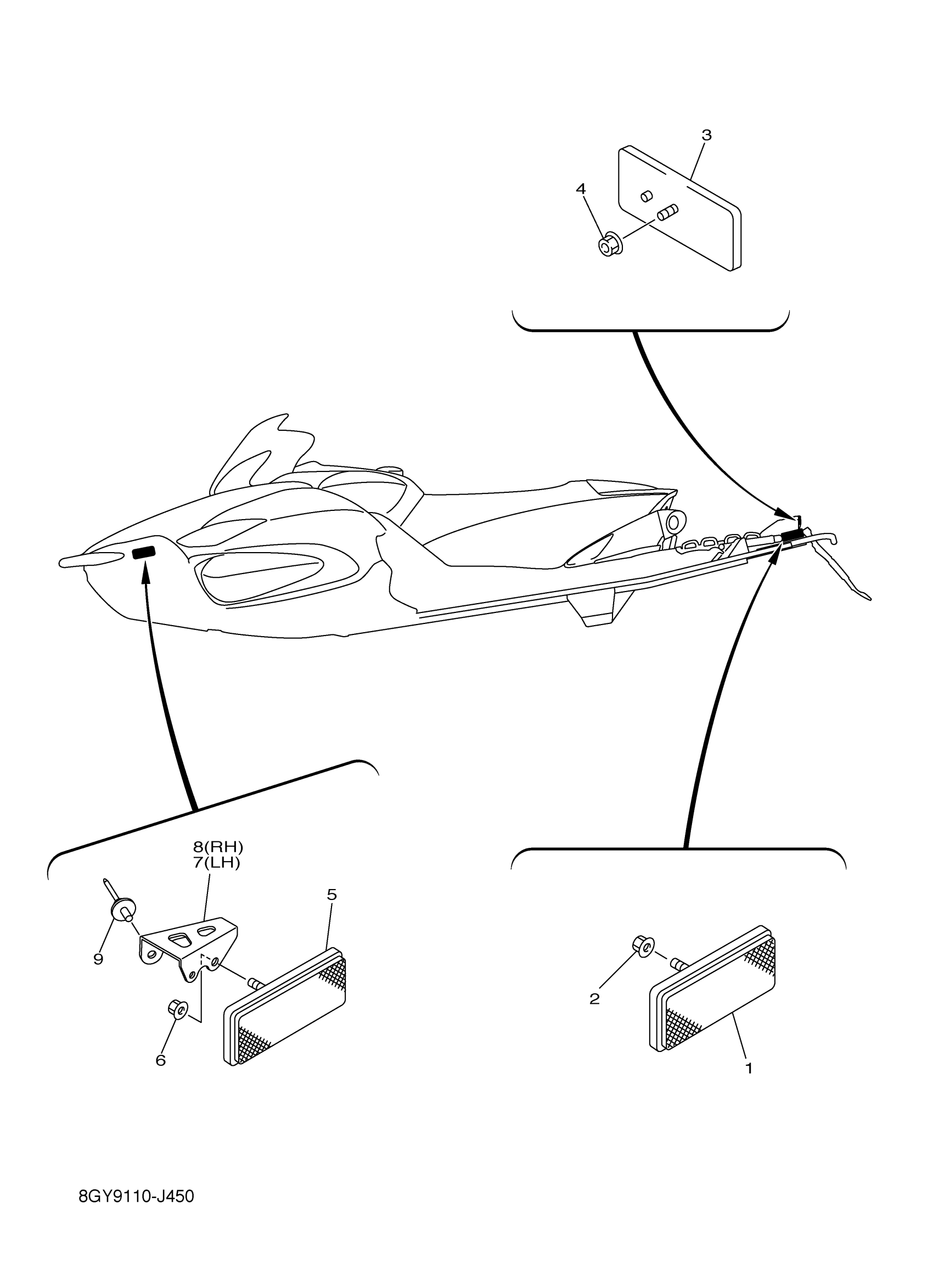 3

4

8(RH)
7(LH)

5

9

6

2

1

8GY9110-J450