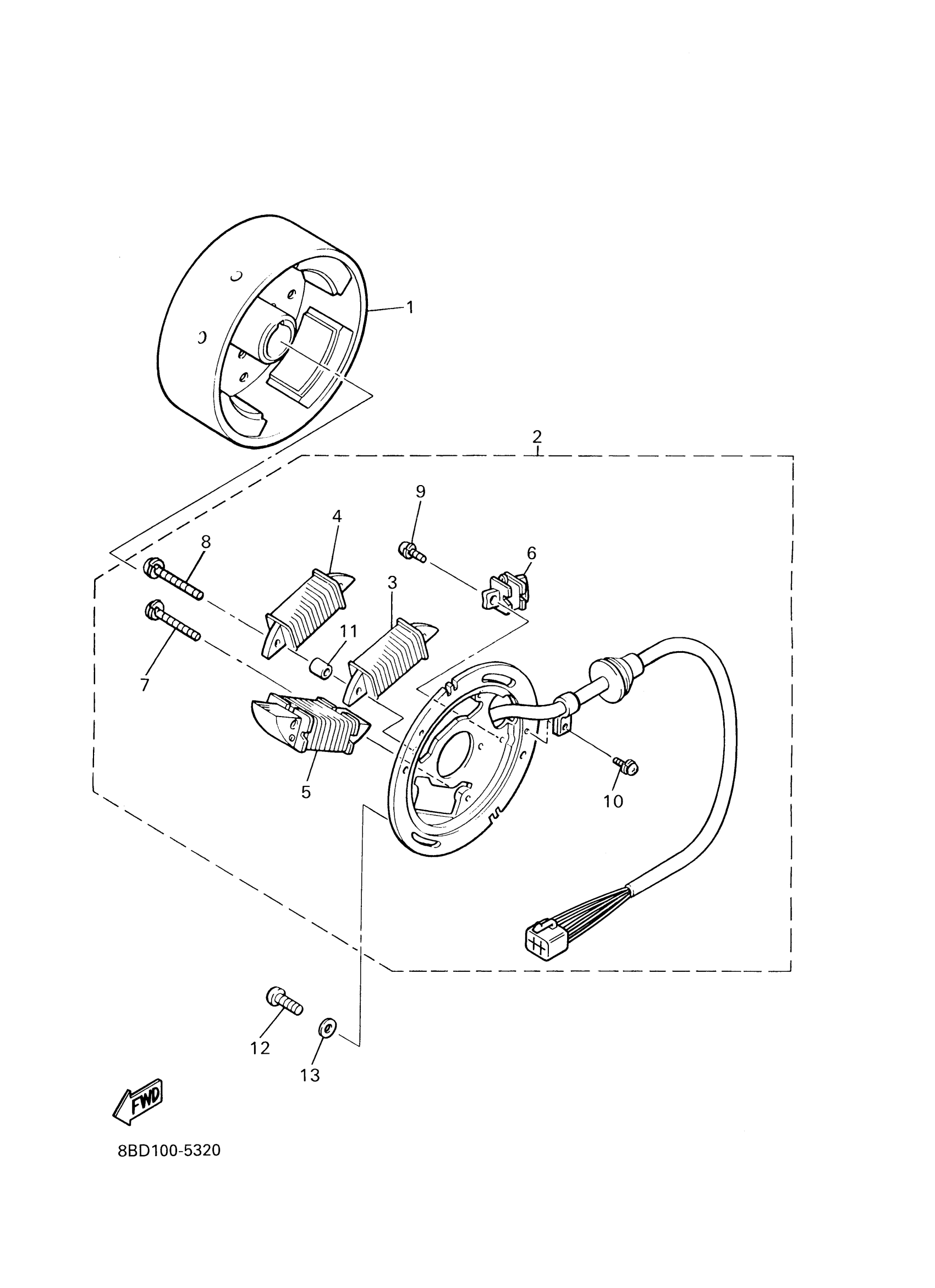 1

2

9

4

8

6

3

11

7

5

10

12

13

FWD

8BD100-5320